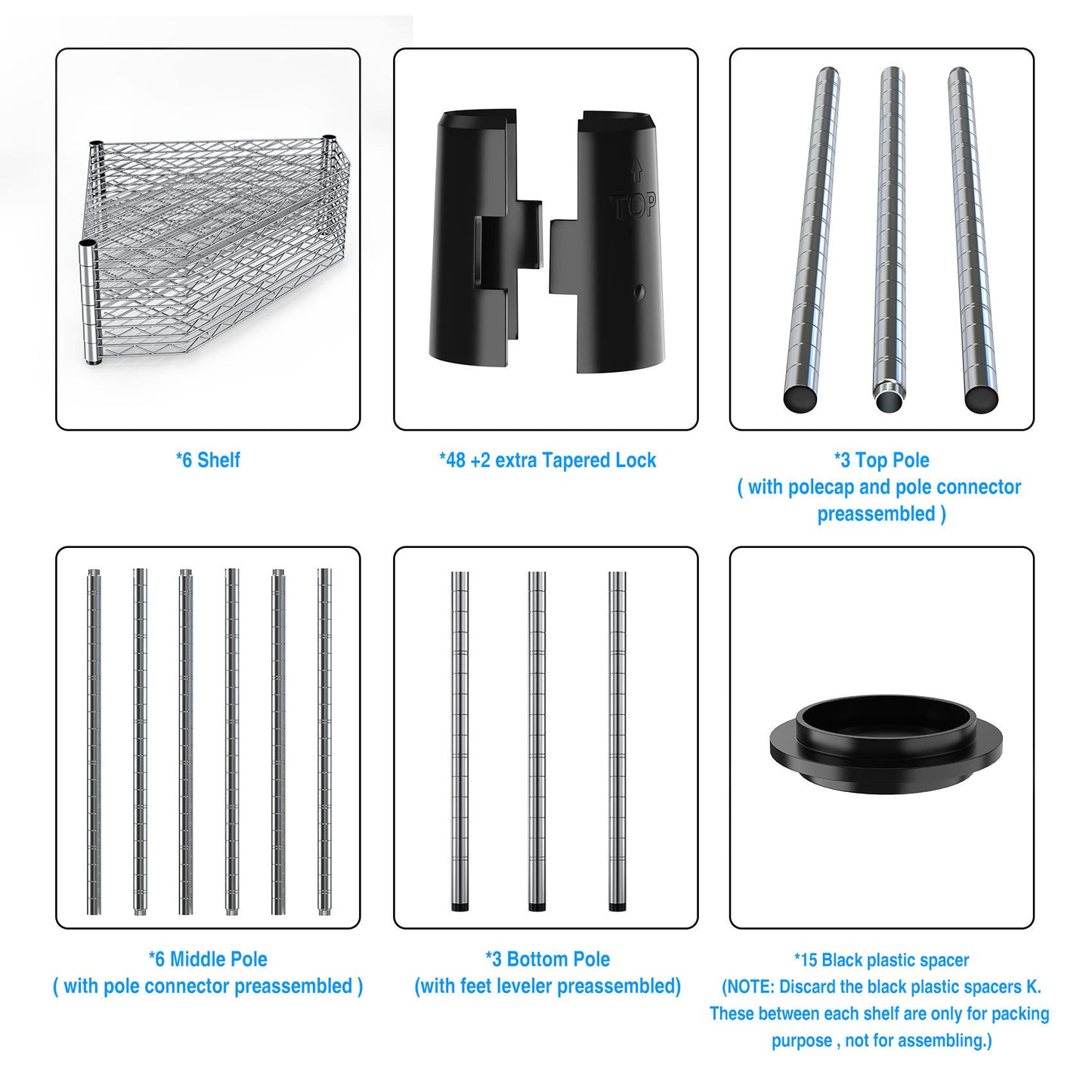 TOP

*6 Shelf

*48 +2 extra Tapered Lock

*3 Top Pole
( with polecap and pole connector preassembled )

*6 Middle Pole
( with pole connector preassembled )

*3 Bottom Pole
(with feet leveler preassembled)

*15 Black plastic spacer
(NOTE: Discard the black plastic spacers K. These between each shelf are only for packing purpose , not for assembling.)