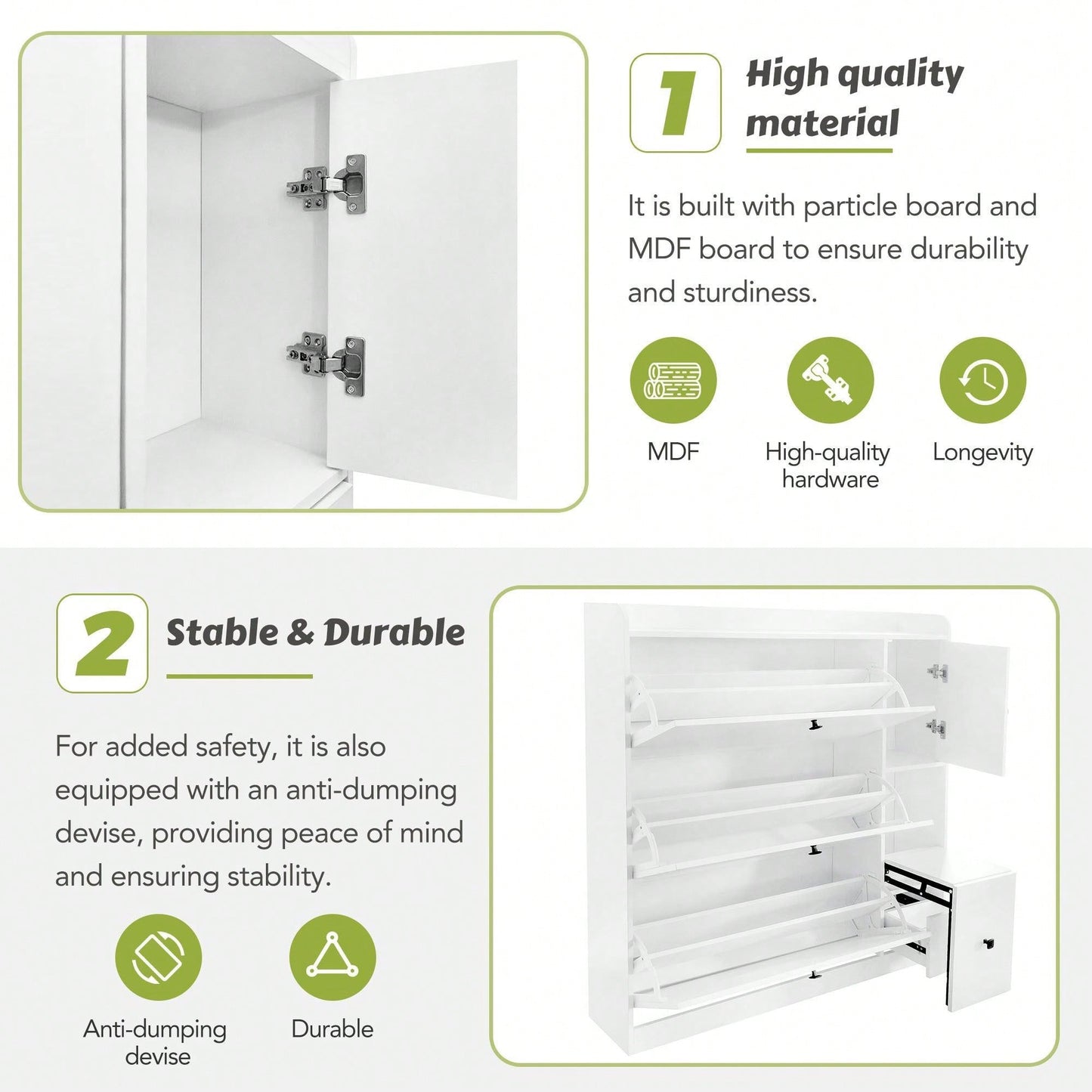 1

High quality material

It is built with particle board and MDF board to ensure durability and sturdiness.

MDF

High-quality hardware

Longevity

2

Stable & Durable

For added safety, it is also equipped with an anti-dumping devise, providing peace of mind and ensuring stability.

Anti-dumping devise

Durable