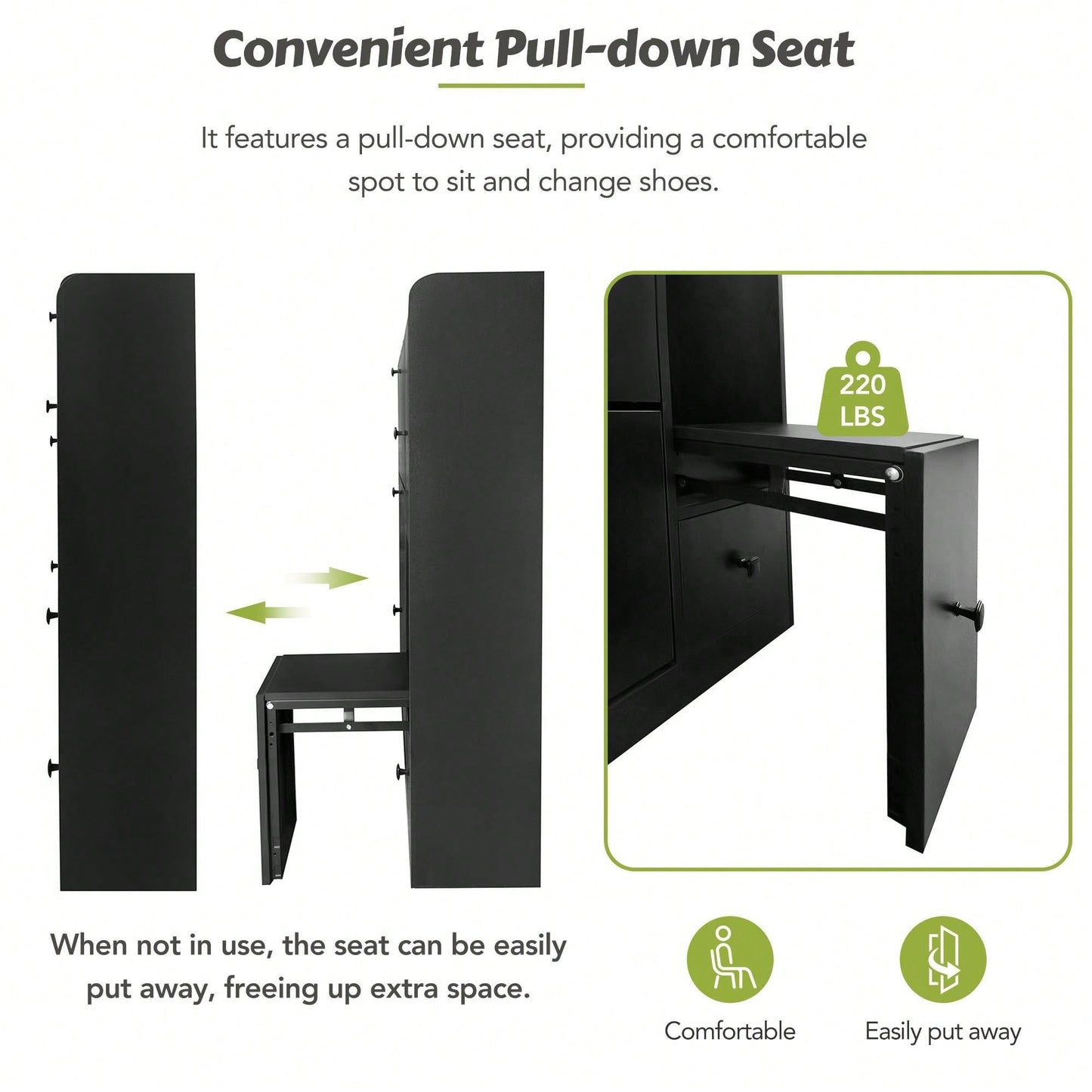 Convenient Pull-down Seat

It features a pull-down seat, providing a comfortable spot to sit and change shoes.

220 LBS

When not in use, the seat can be easily put away, freeing up extra space.

Comfortable

Easily put away