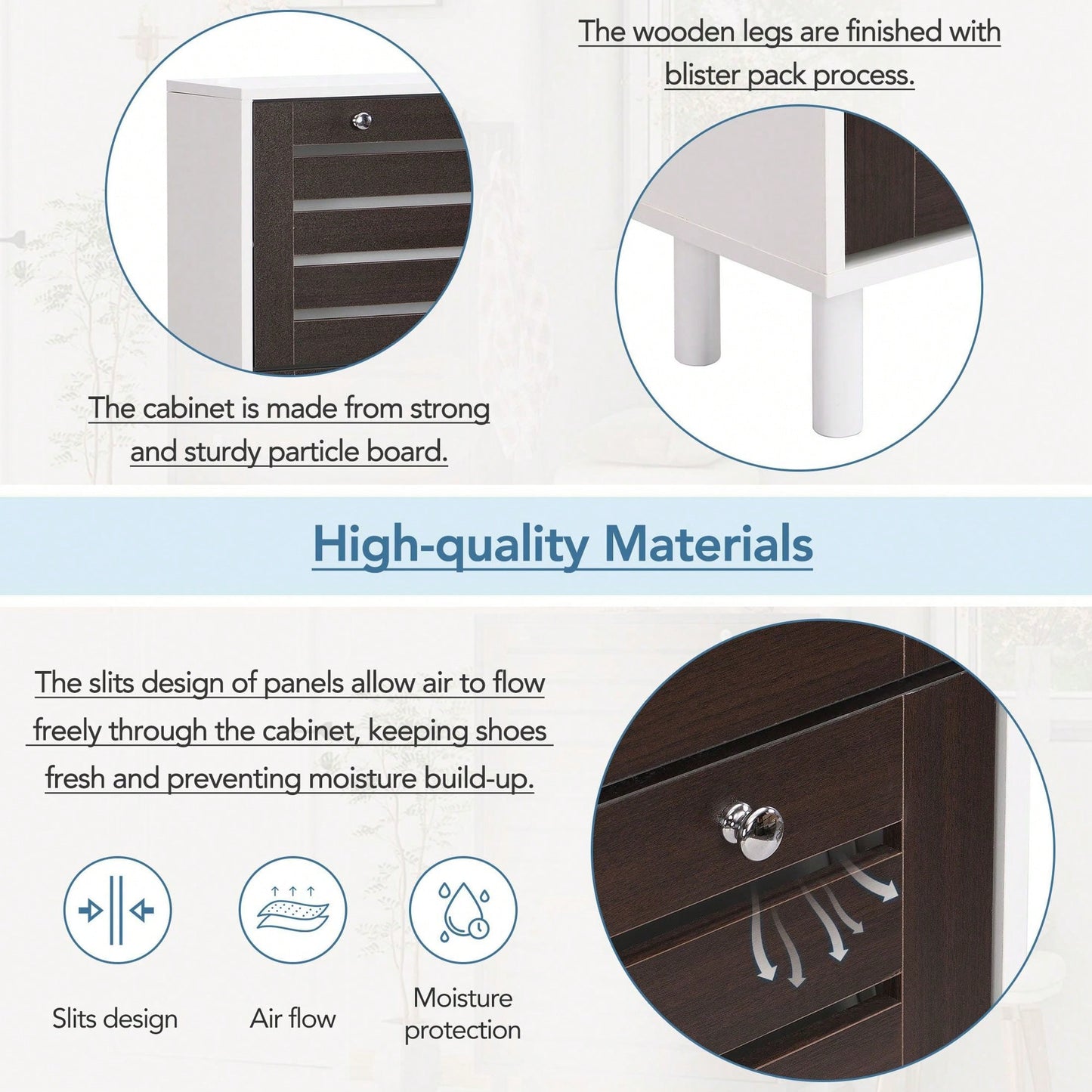 The wooden legs are finished with blister pack process.

The cabinet is made from strong and sturdy particle board.

High-quality Materials

The slits design of panels allow air to flow freely through the cabinet, keeping shoes fresh and preventing moisture build-up.

Slits design

Air flow

Moisture protection