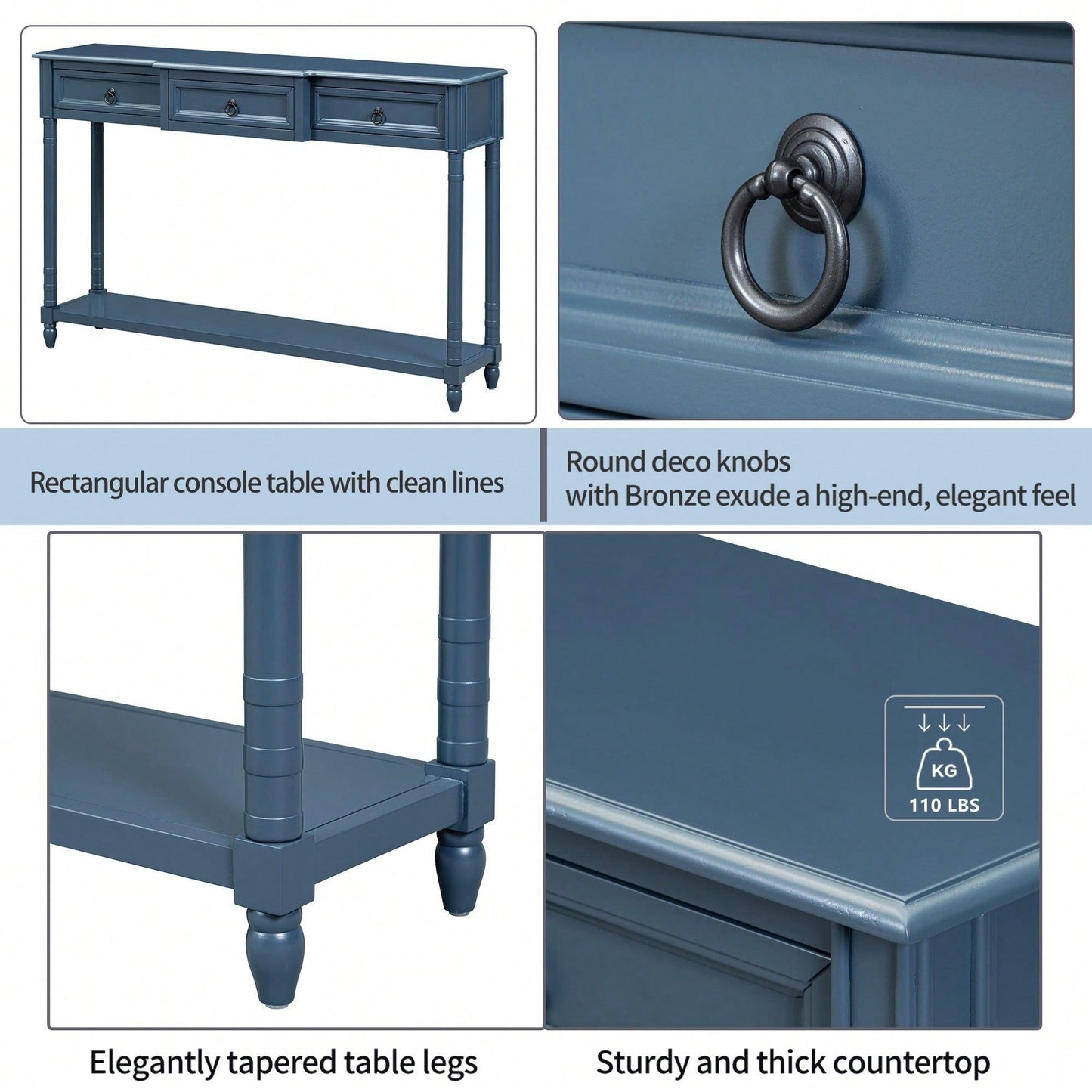 Rectangular console table with clean lines

Round deco knobs
with Bronze exude a high-end, elegant feel

KG
110 LBS

Elegantly tapered table legs

Sturdy and thick countertop