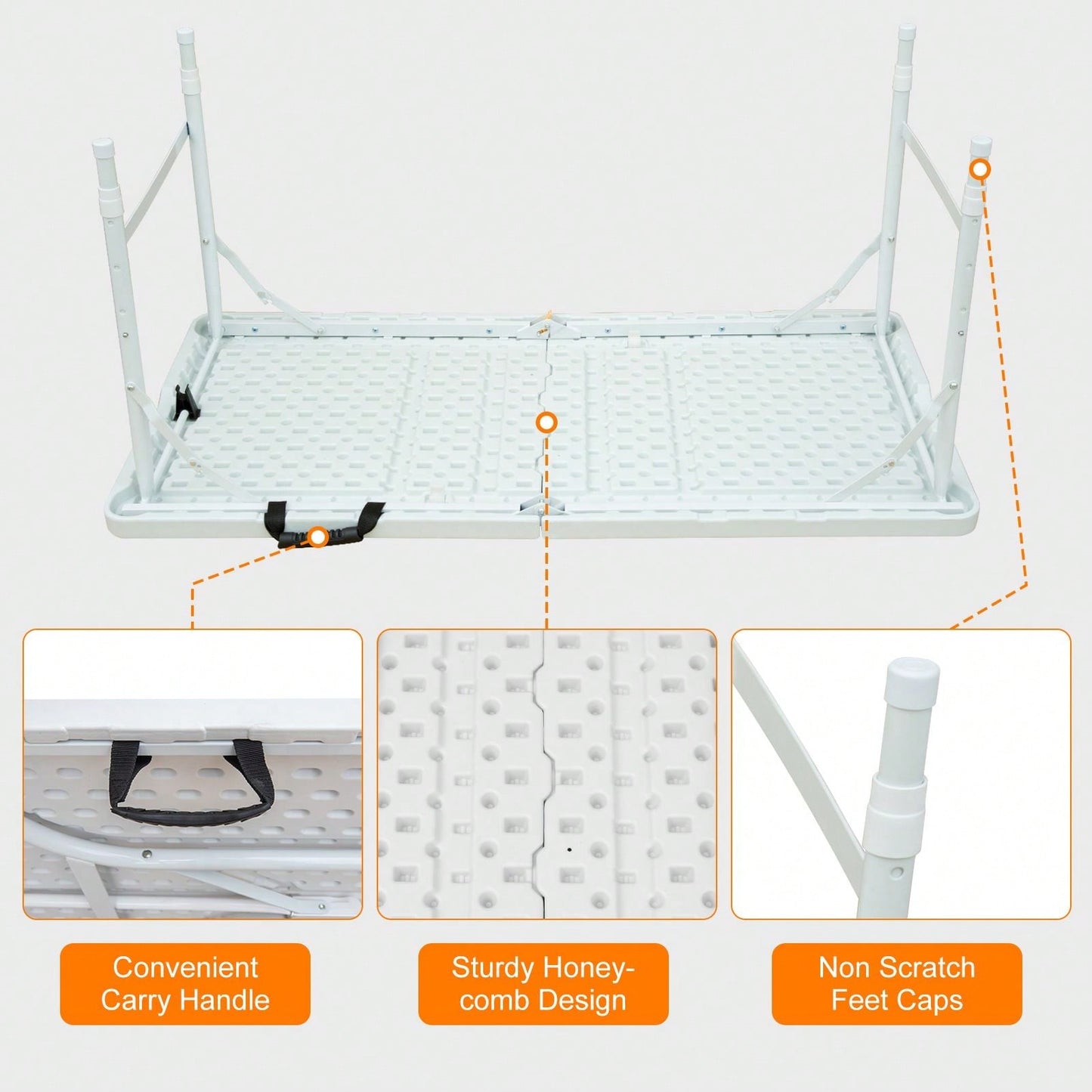 Convenient Carry Handle

Sturdy Honeycomb Design

Non Scratch Feet Caps