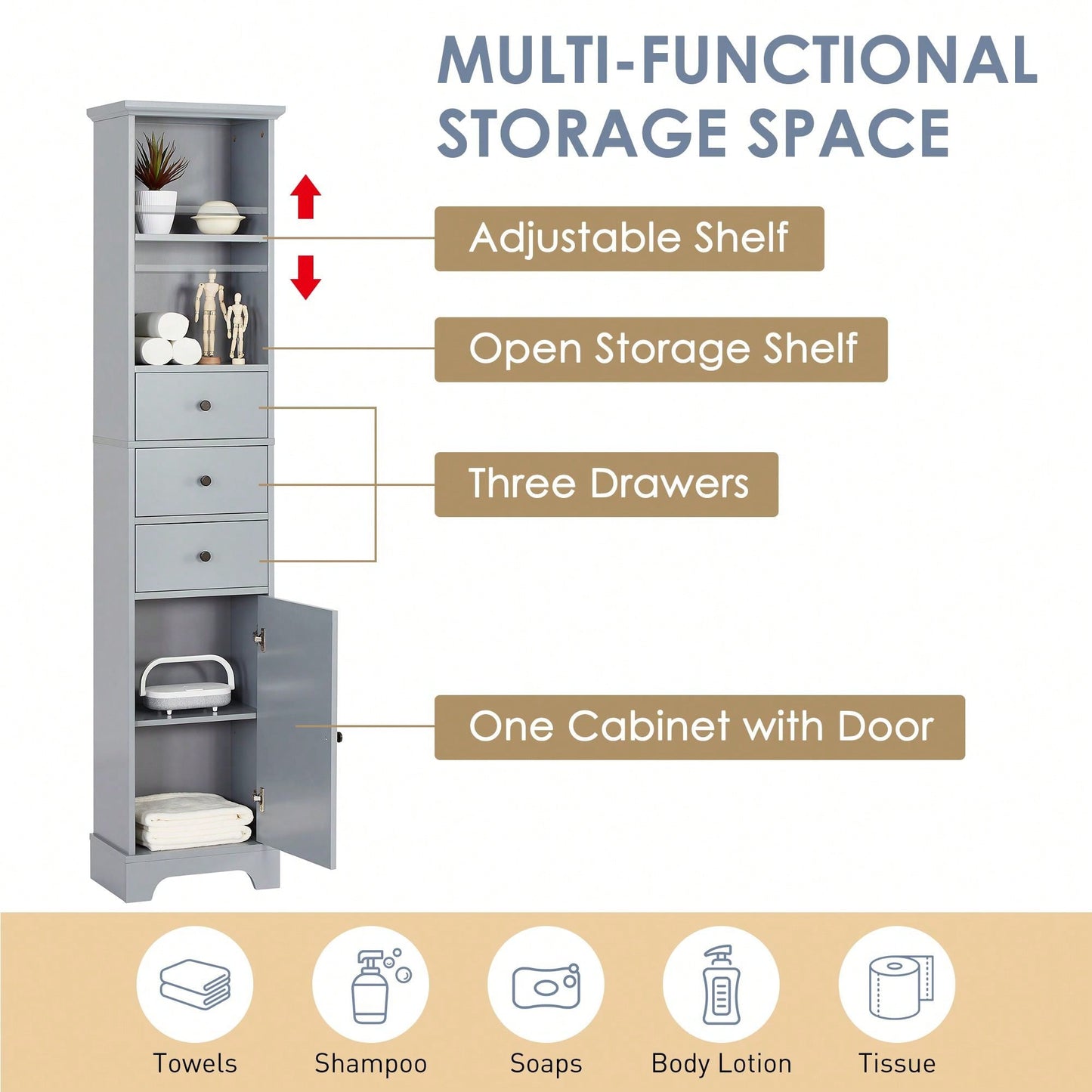 MULTI-FUNCTIONAL STORAGE SPACE

Adjustable Shelf

Open Storage Shelf

Three Drawers

One Cabinet with Door

Towels

Shampoo

Soaps

Body Lotion

Tissue