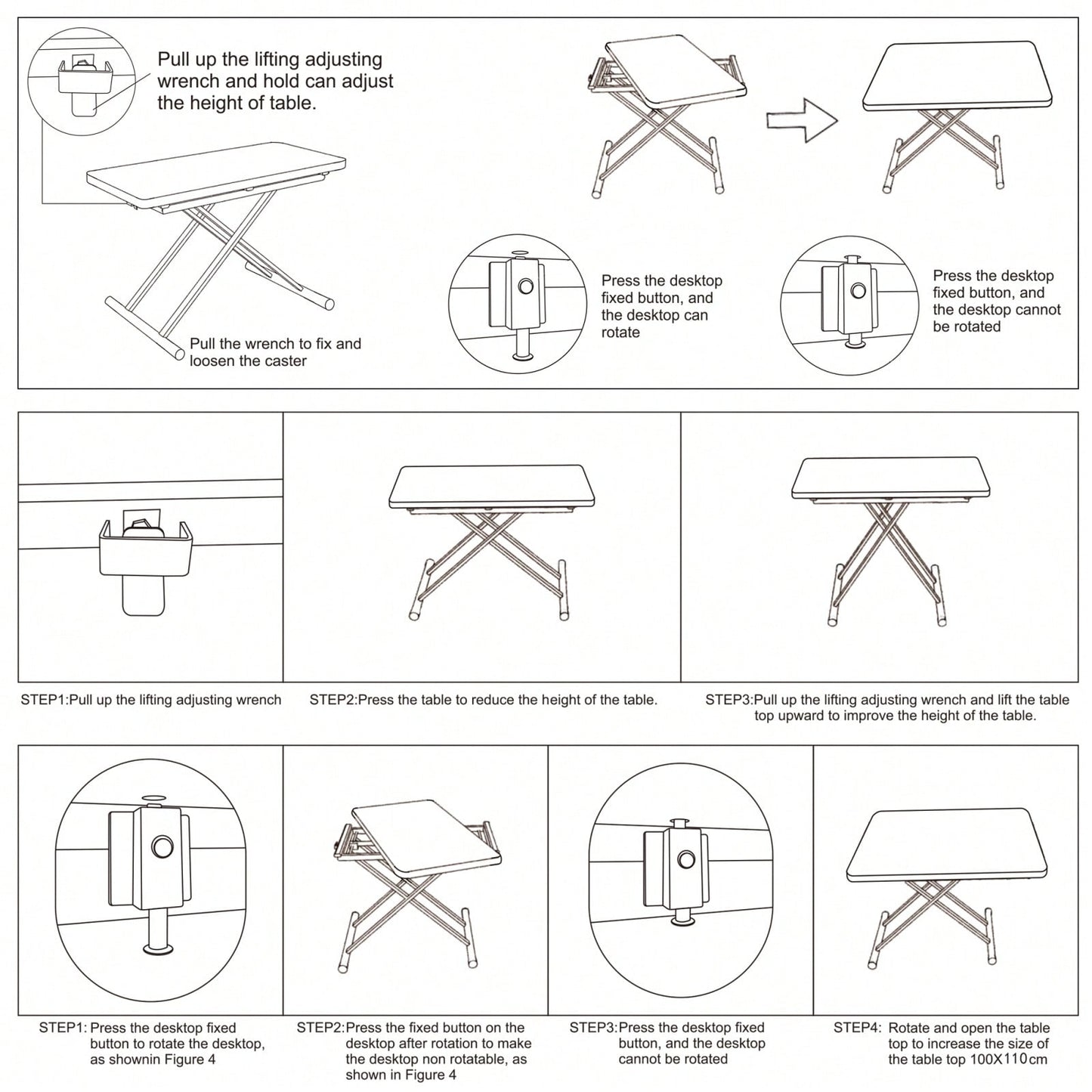 Pull up the lifting adjusting wrench and hold can adjust the height of table.

Pull the wrench to fix and loosen the caster

Press the desktop fixed button, and the desktop can rotate

Press the desktop fixed button, and the desktop cannot be rotated

STEP1:Pull up the lifting adjusting wrench

STEP2:Press the table to reduce the height of the table.

STEP3:Pull up the lifting adjusting wrench and lift the table top upward to improve the height of the table.

STEP1: Press the desktop fixed button to rotate the desktop, as shownin Figure 4

STEP2:Press the fixed button on the desktop after rotation to make the desktop non rotatable, as shown in Figure 4

STEP3:Press the desktop fixed button, and the desktop cannot be rotated

STEP4: Rotate and open the table top to increase the size of the table top 100X110cm