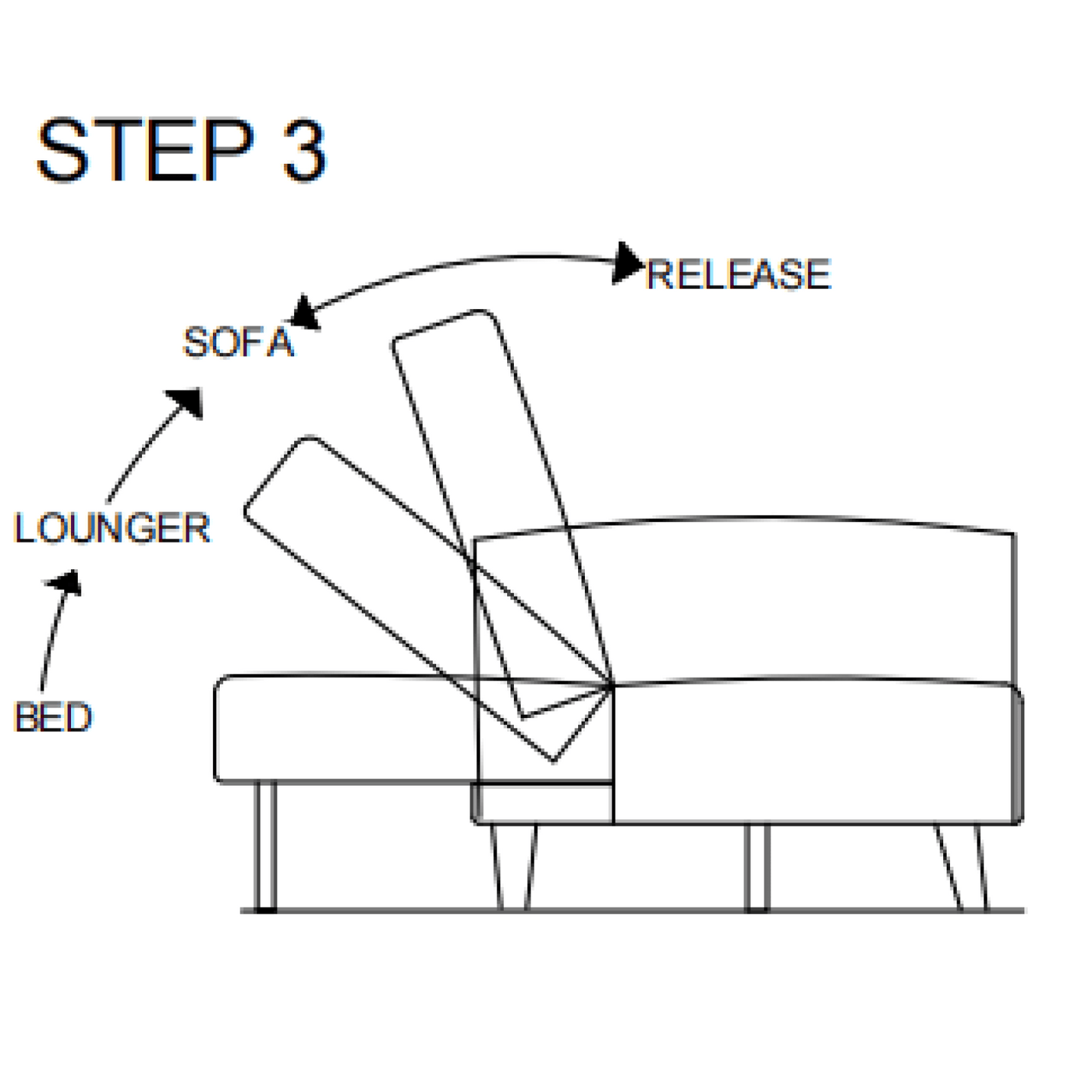 STEP 3

RELEASE

SOFA

LOUNGER

BED