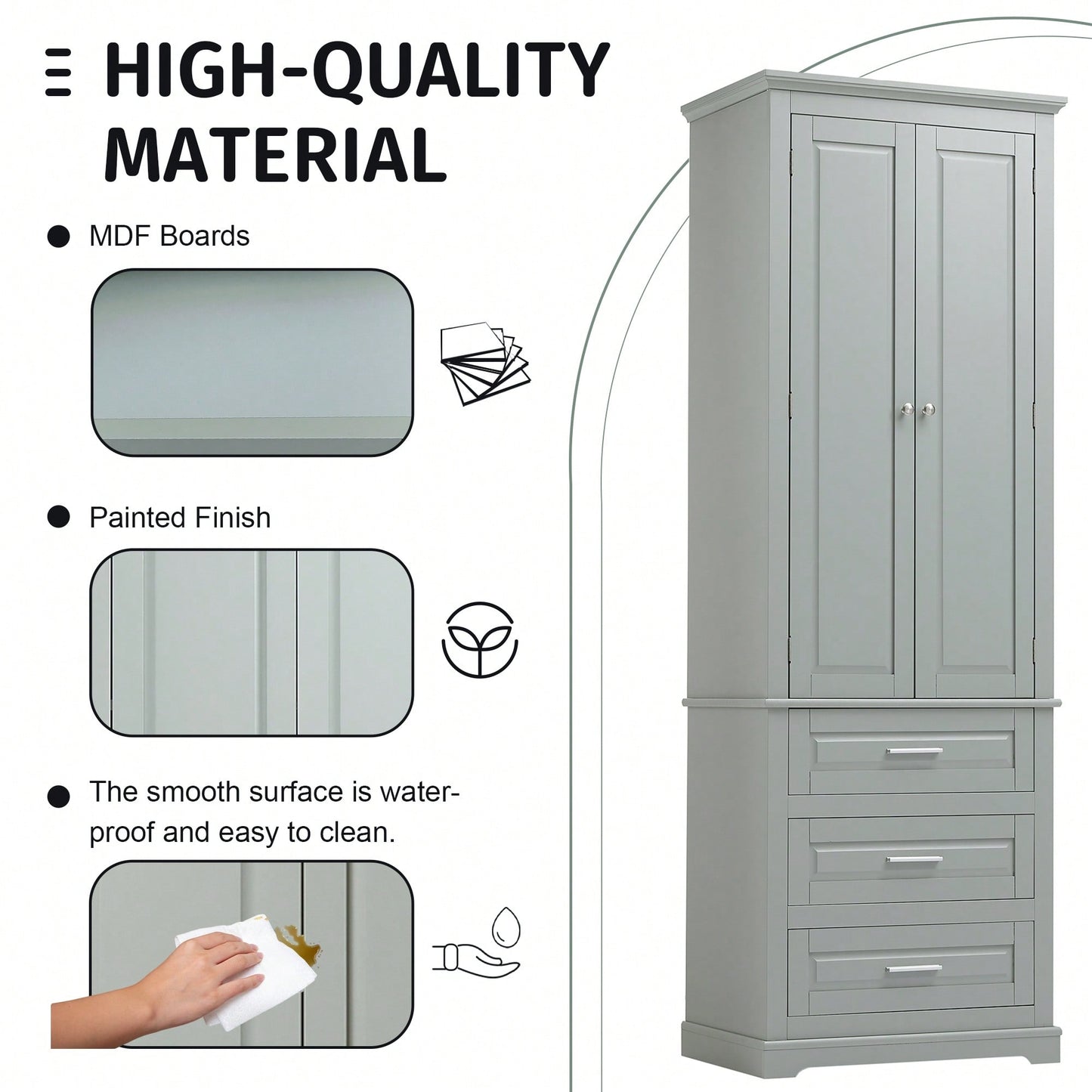 HIGH-QUALITY MATERIAL

MDF Boards

Painted Finish

The smooth surface is waterproof and easy to clean.