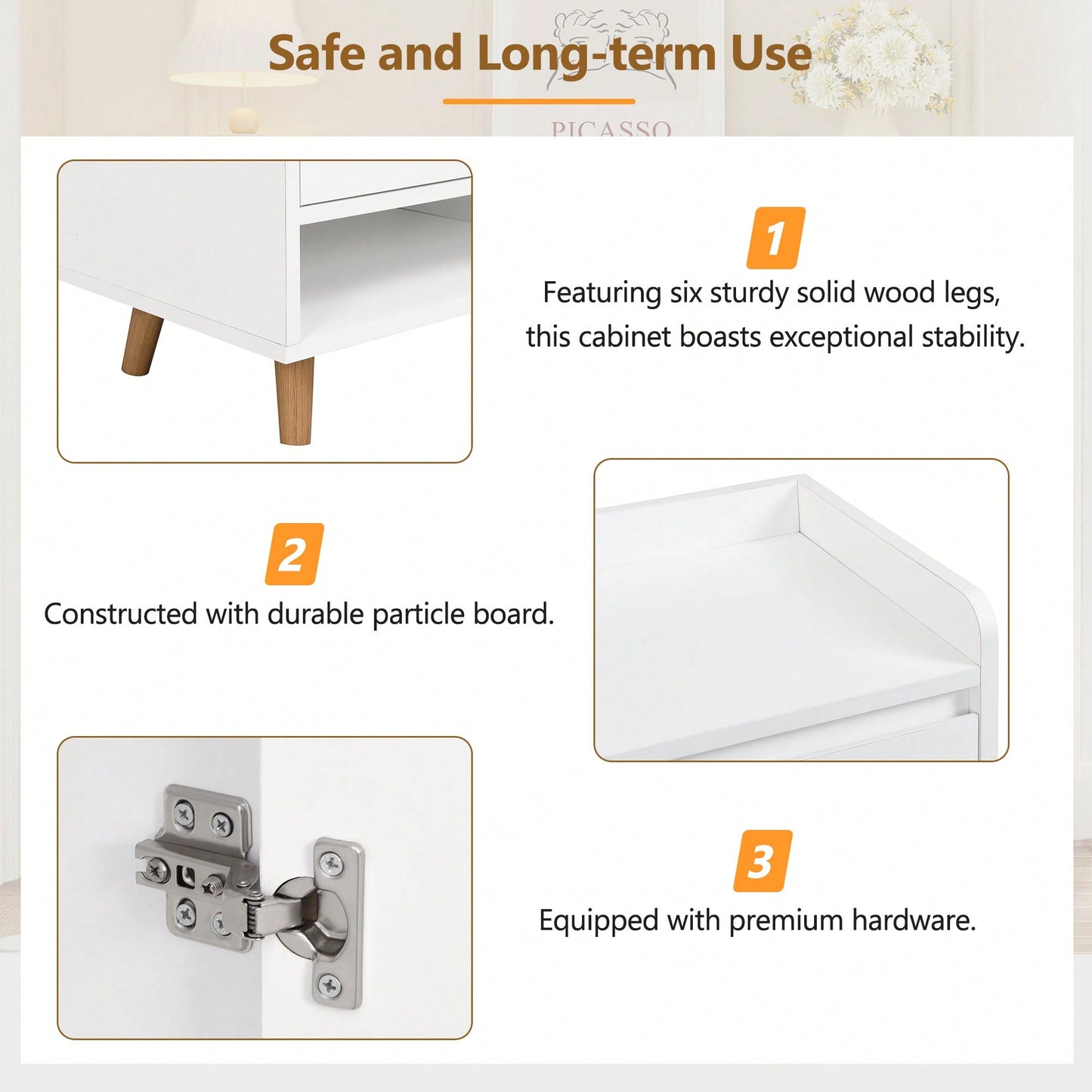 Safe and Long-term Use

PICASSO

1

Featuring six sturdy solid wood legs, this cabinet boasts exceptional stability.

2

Constructed with durable particle board.

3

Equipped with premium hardware.