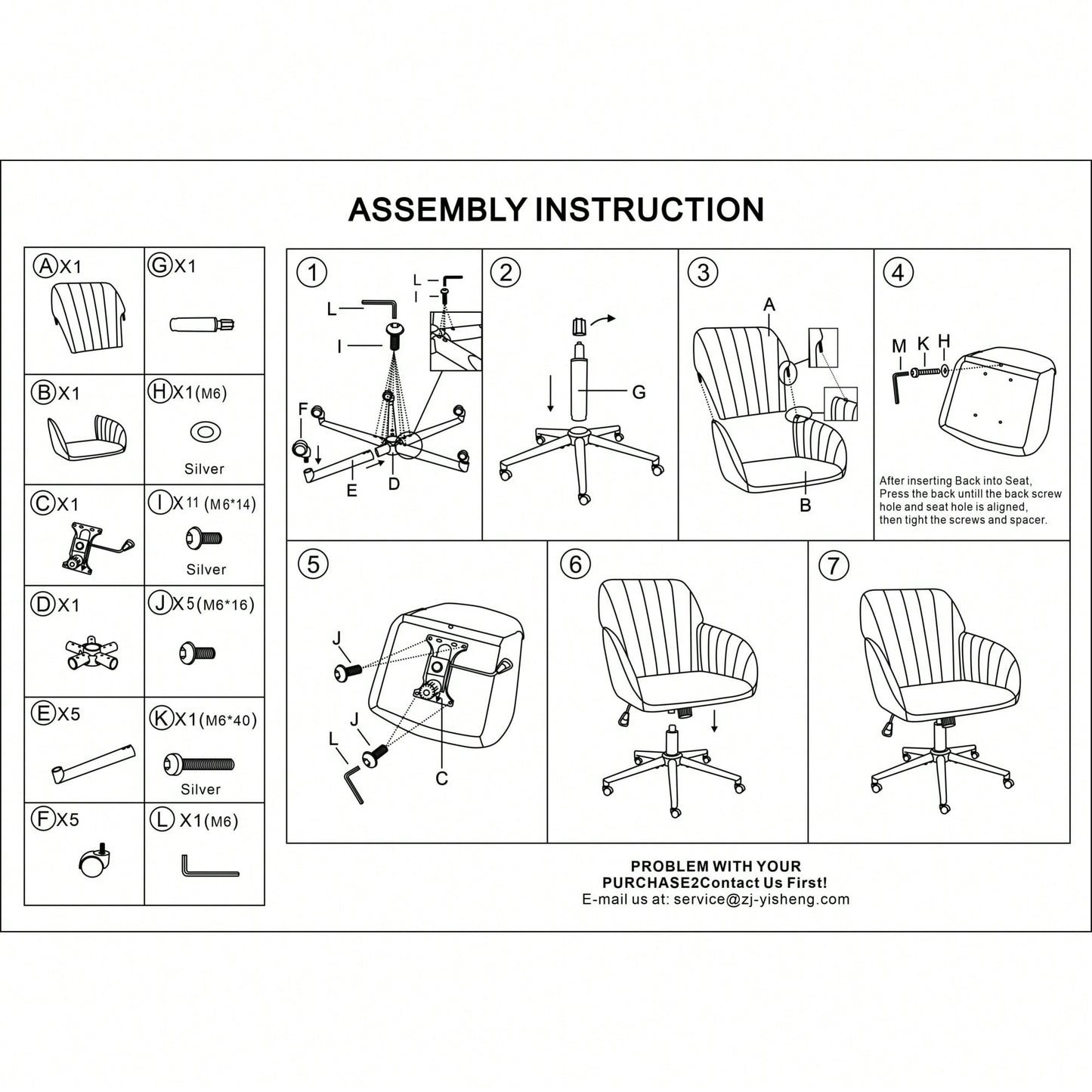 ASSEMBLY INSTRUCTION

| | |
|---|---|
| A X1 | G X1 |
| B X1 | H X1(M6) Silver |
| C X1 | I X11 (M6*14) Silver |
| D X1 | J X5(M6*16) |
| E X5 | K X1(M6*40) Silver |
| F X5 | L X1(M6) |

1
L
I
L
I
F
E
D

2
G

3
A
B

4
M K H
After inserting Back into Seat, Press the back untill the back screw hole and seat hole is aligned, then tight the screws and spacer.

5
J
J
L
C

6

7

PROBLEM WITH YOUR PURCHASE2Contact Us First!
E-mail us at: service@zj-yisheng.com