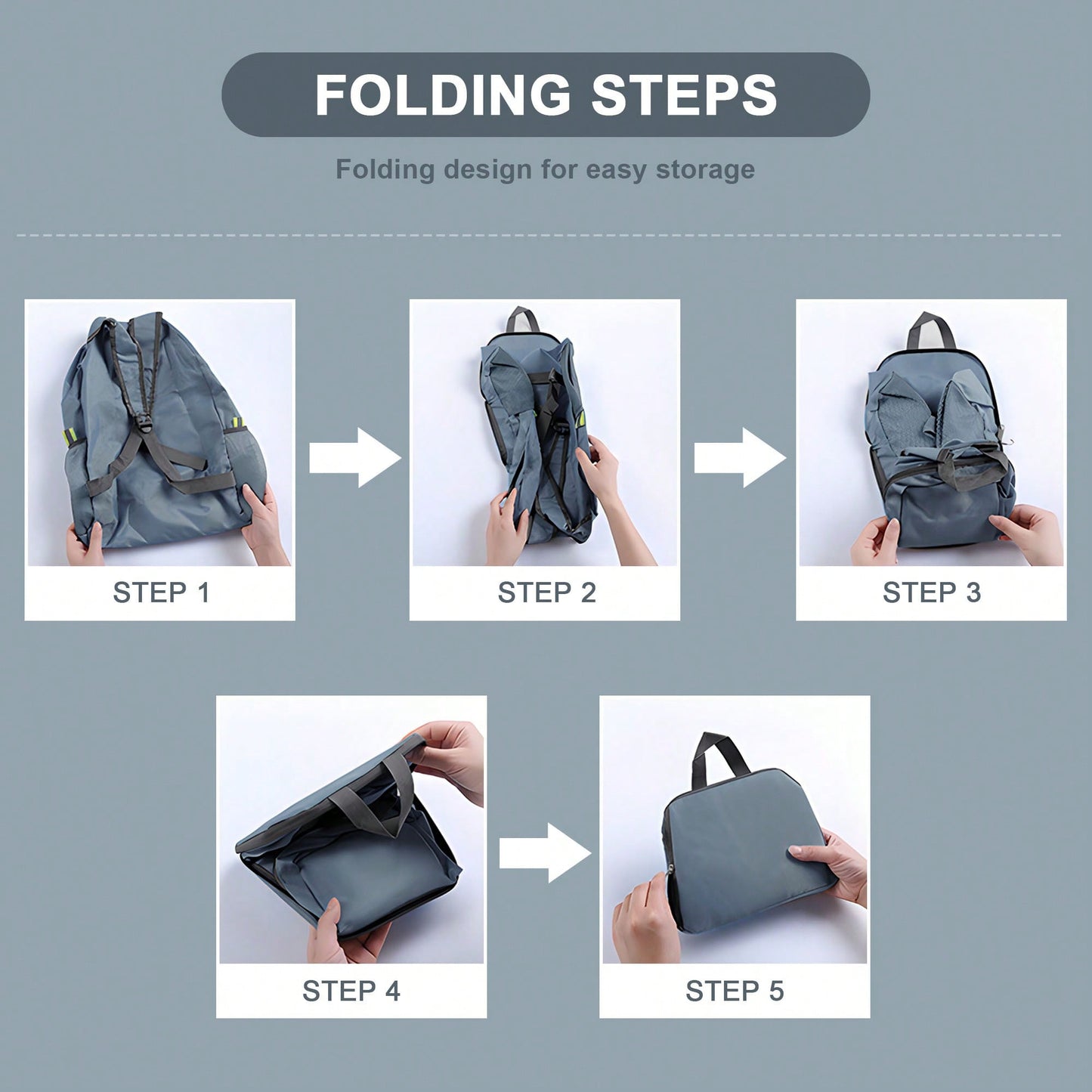 FOLDING STEPS

Folding design for easy storage

STEP 1

STEP 2

STEP 3

STEP 4

STEP 5