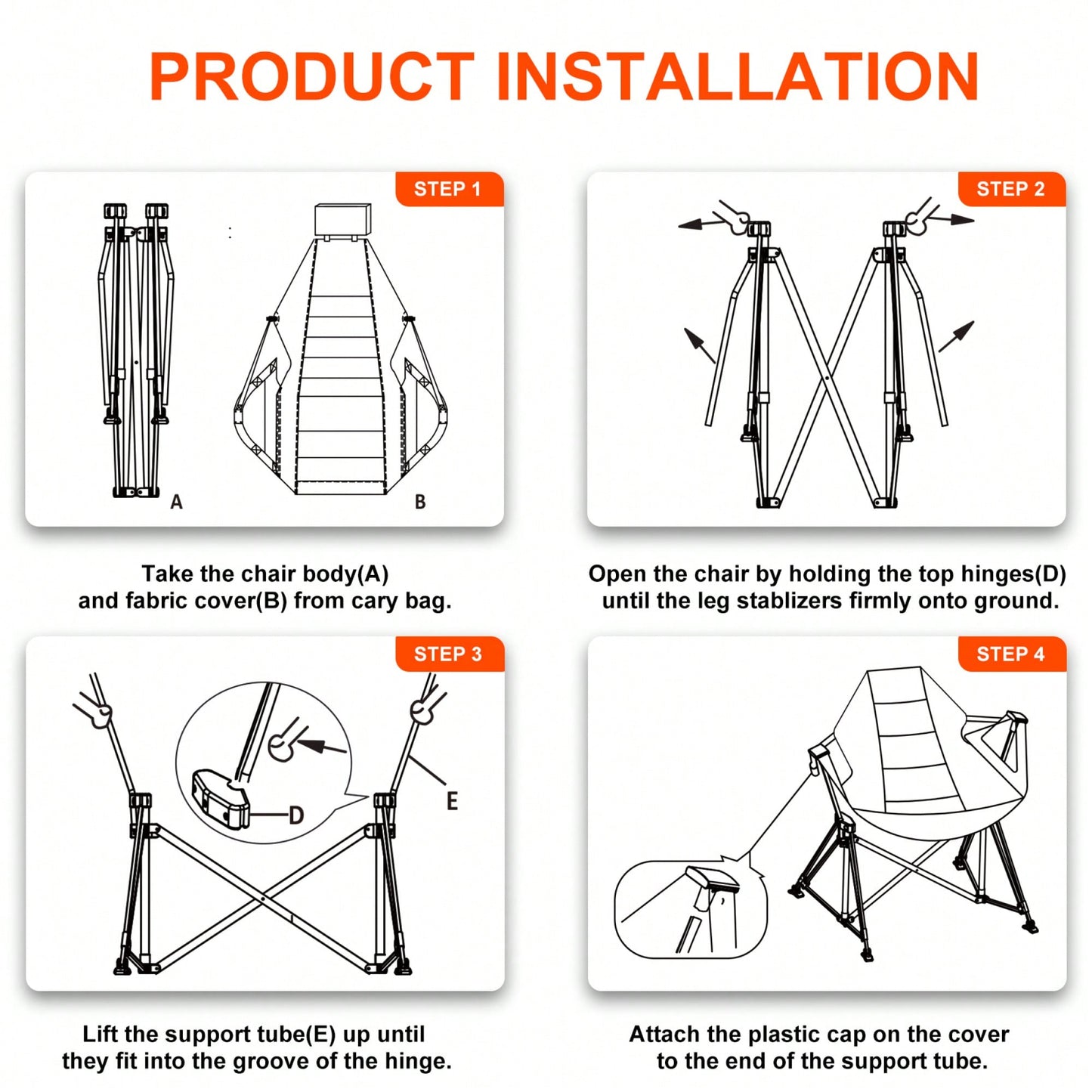 PRODUCT INSTALLATION

STEP 1

A

B

Take the chair body(A) and fabric cover(B) from cary bag.

STEP 2

Open the chair by holding the top hinges(D) until the leg stablizers firmly onto ground.

STEP 3

D

E

Lift the support tube(E) up until they fit into the groove of the hinge.

STEP 4

Attach the plastic cap on the cover to the end of the support tube.