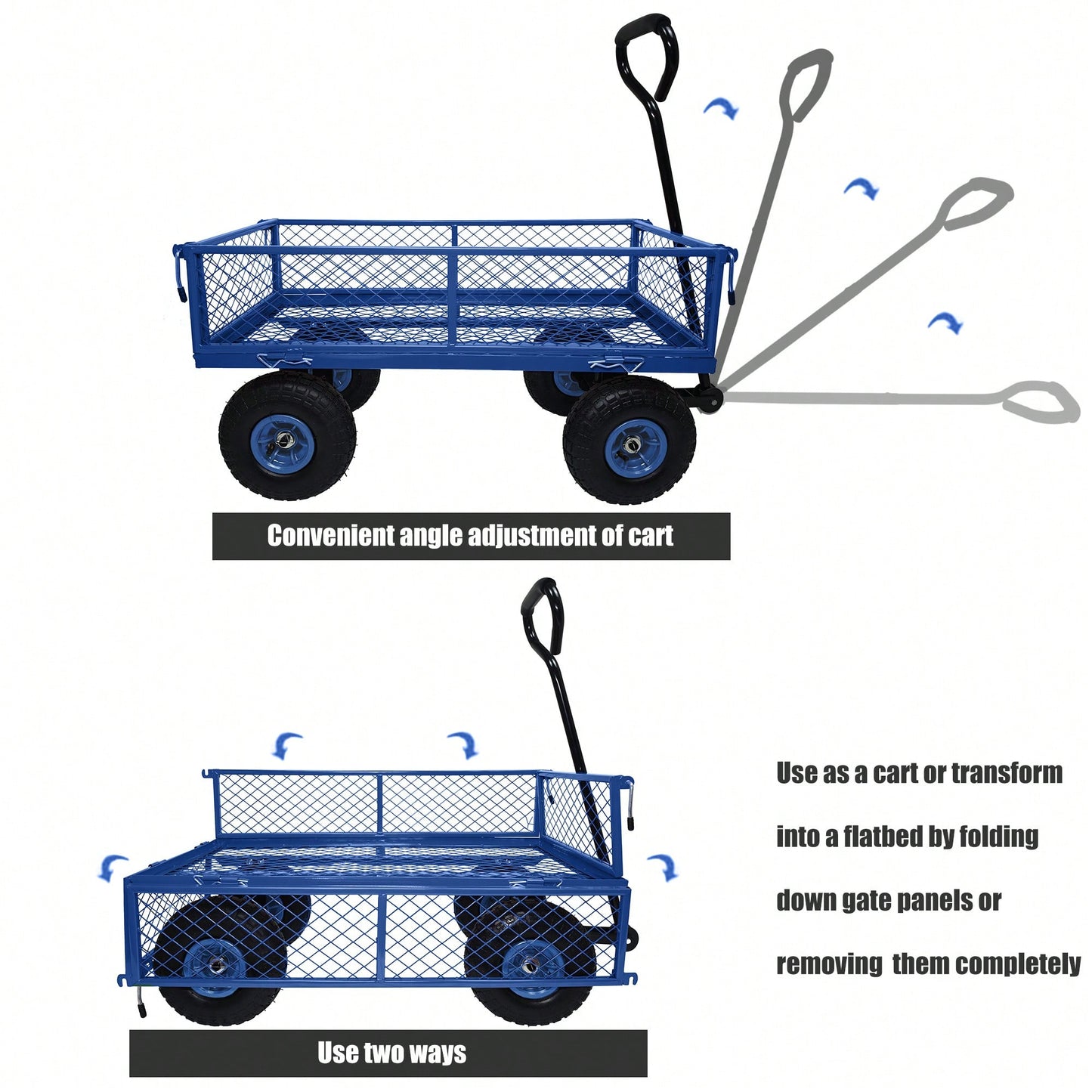 Convenient angle adjustment of cart

Use as a cart or transform into a flatbed by folding down gate panels or removing them completely

Use two ways