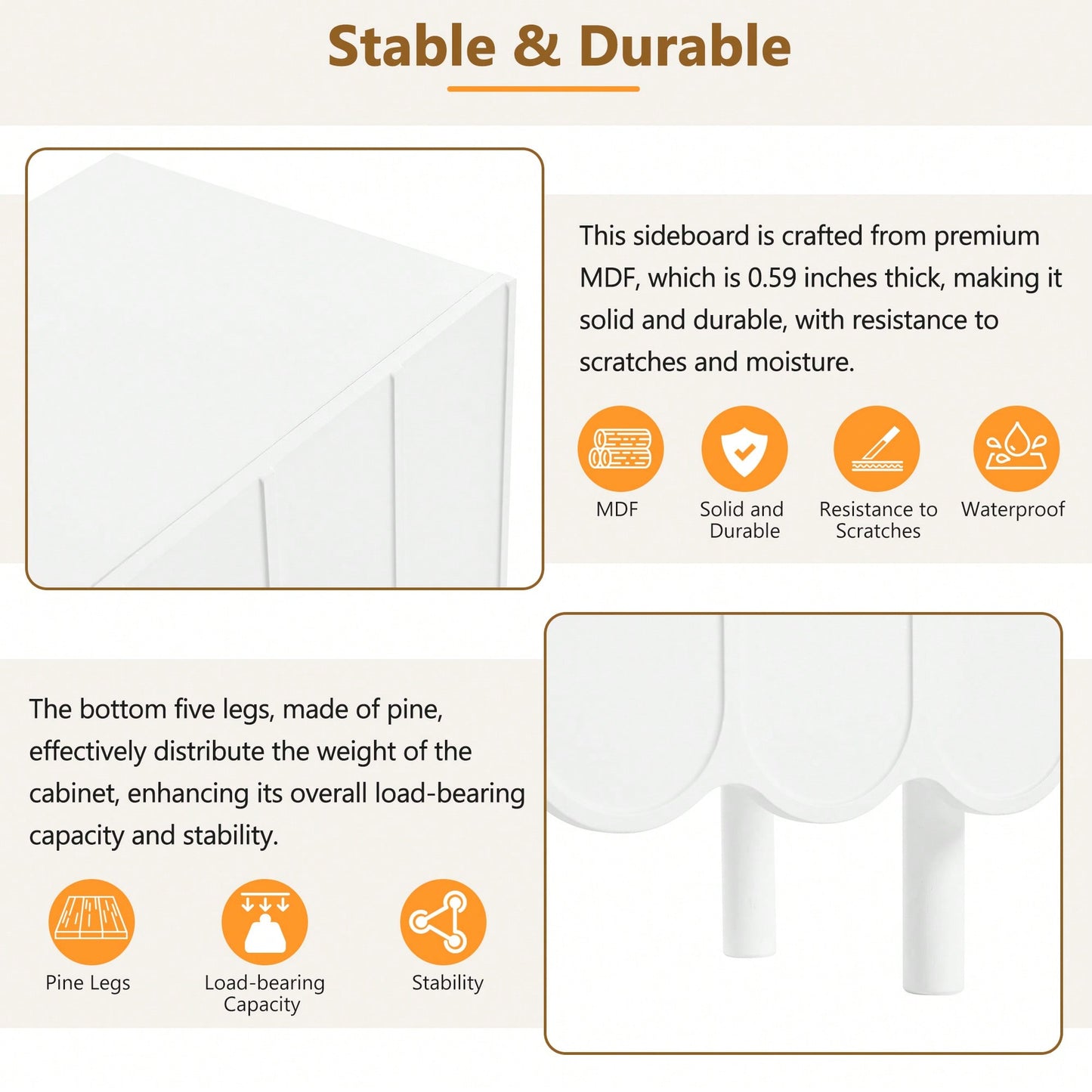 Stable & Durable

This sideboard is crafted from premium MDF, which is 0.59 inches thick, making it solid and durable, with resistance to scratches and moisture.

MDF

Solid and Durable

Resistance to Scratches

Waterproof

The bottom five legs, made of pine, effectively distribute the weight of the cabinet, enhancing its overall load-bearing capacity and stability.

Pine Legs

Load-bearing Capacity

Stability