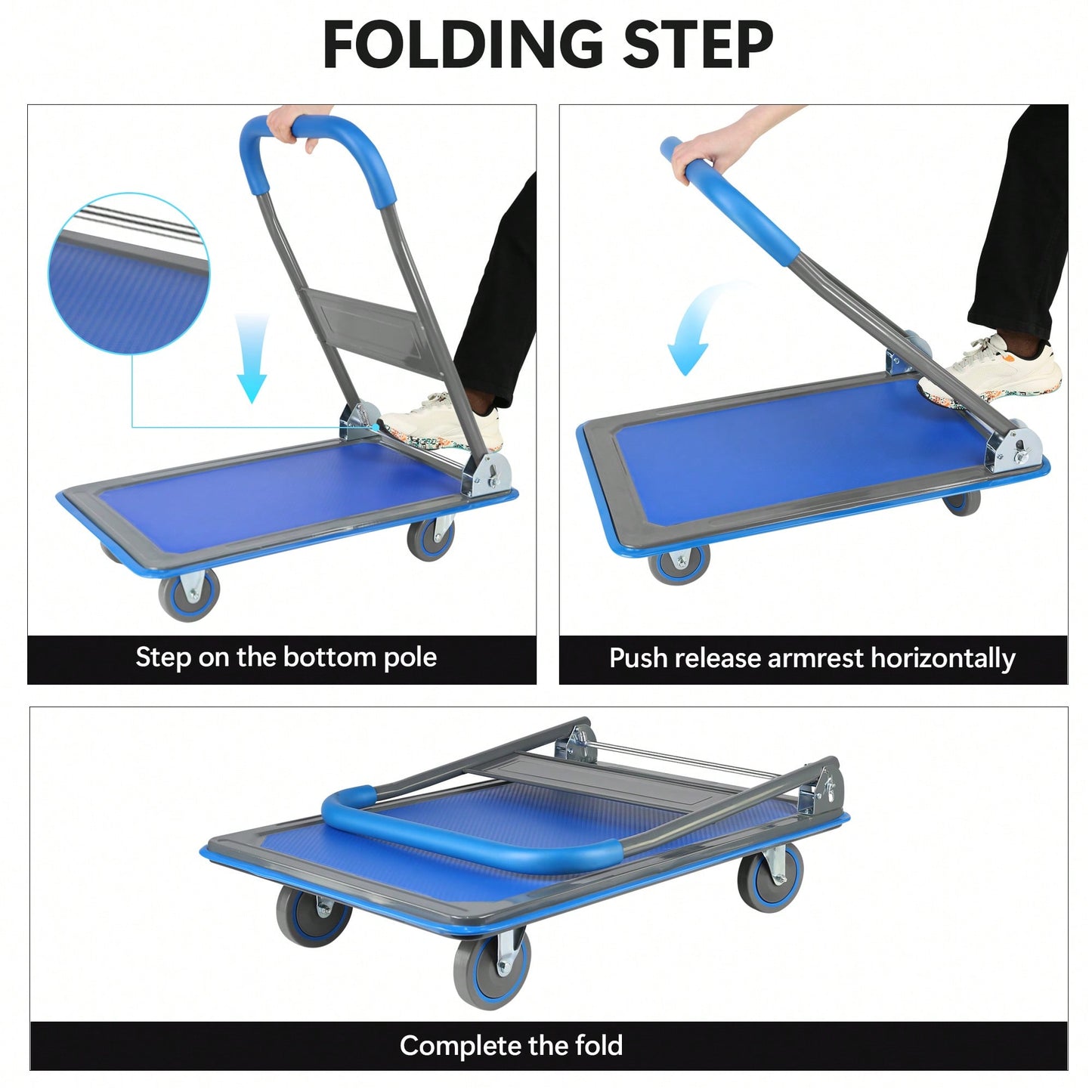 FOLDING STEP

Step on the bottom pole

Push release armrest horizontally

Complete the fold