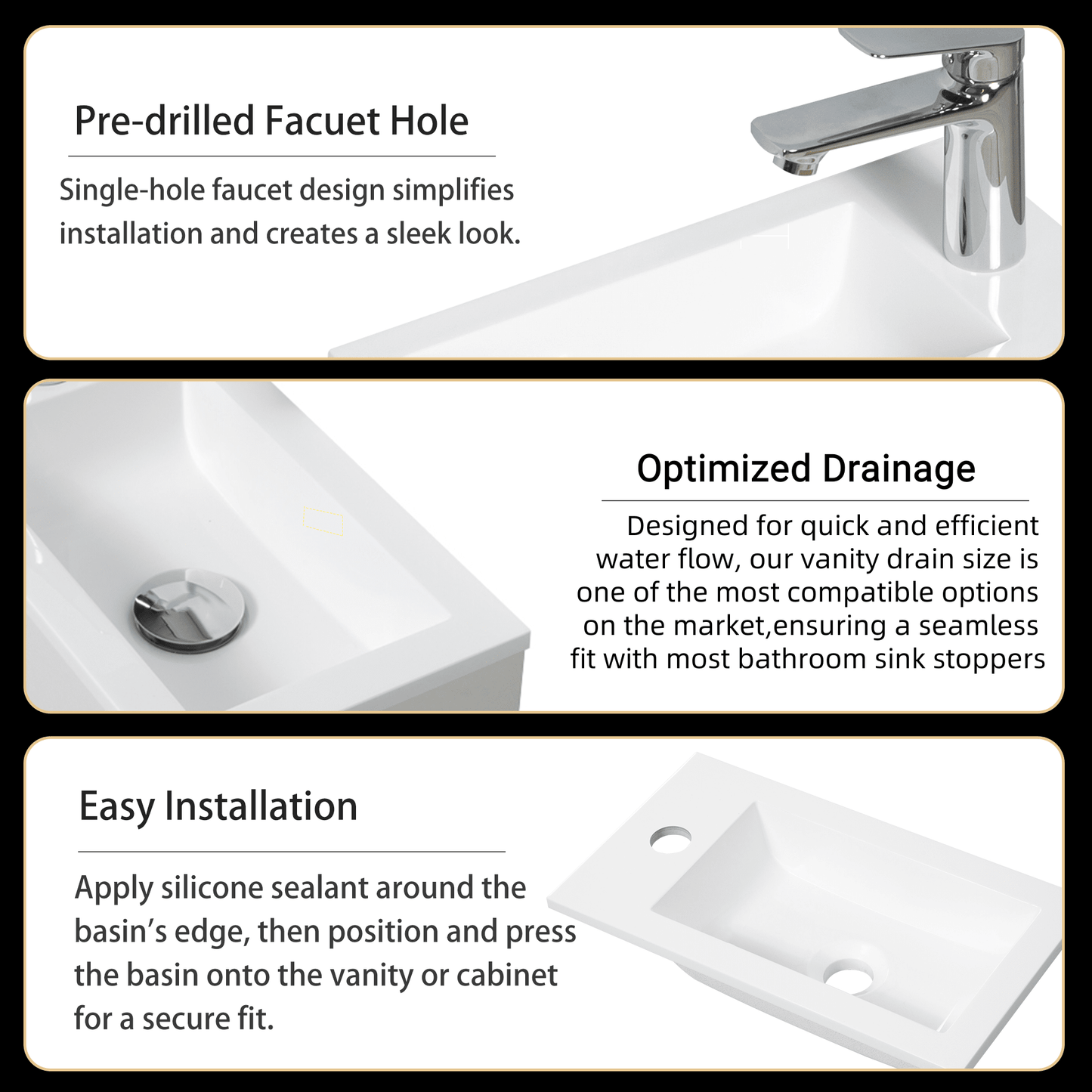 Pre-drilled Facuet Hole

Single-hole faucet design simplifies installation and creates a sleek look.

Optimized Drainage

Designed for quick and efficient water flow, our vanity drain size is one of the most compatible options on the market,ensuring a seamless fit with most bathroom sink stoppers

Easy Installation

Apply silicone sealant around the basin's edge, then position and press the basin onto the vanity or cabinet for a secure fit.