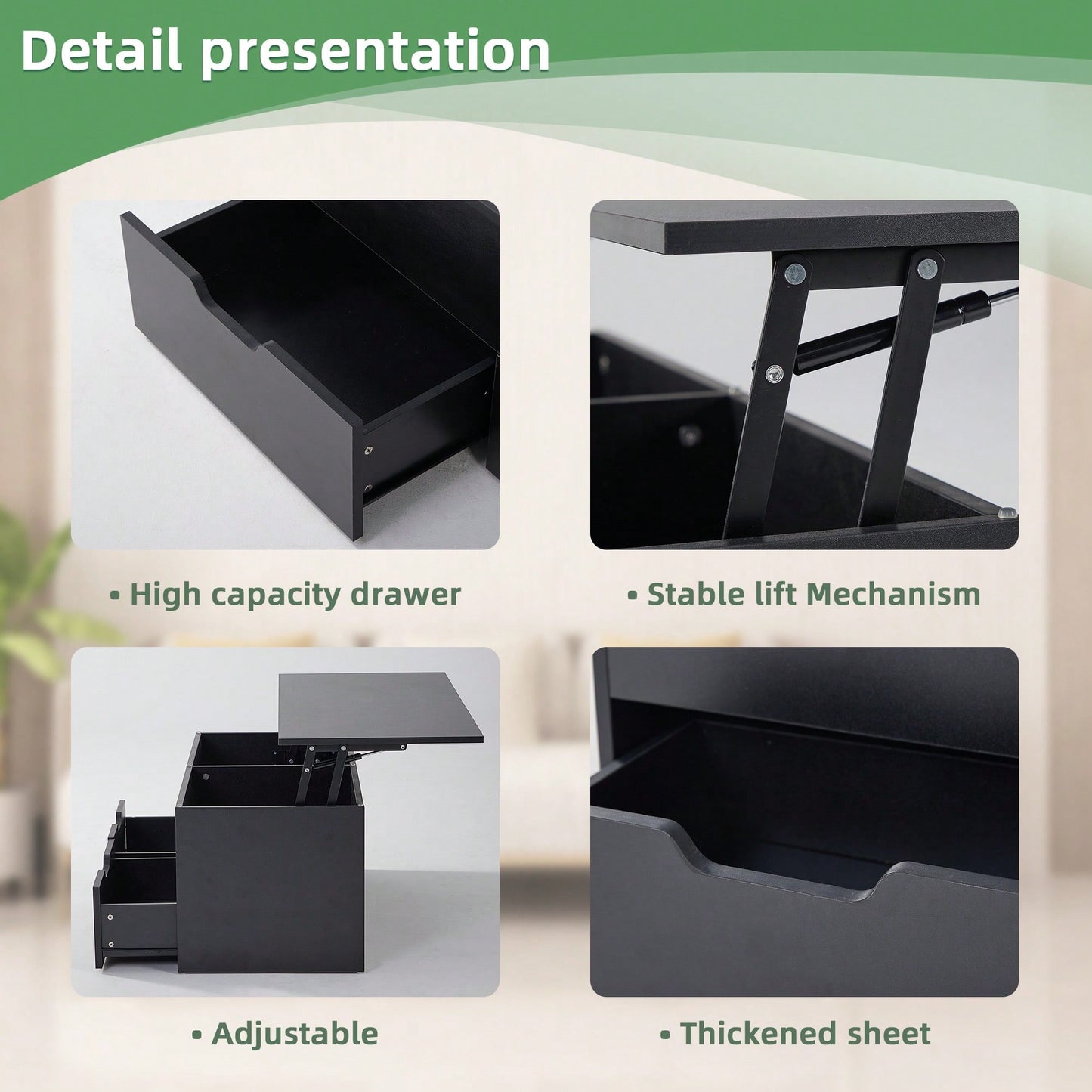 Detail presentation

• High capacity drawer

• Stable lift Mechanism

• Adjustable

• Thickened sheet