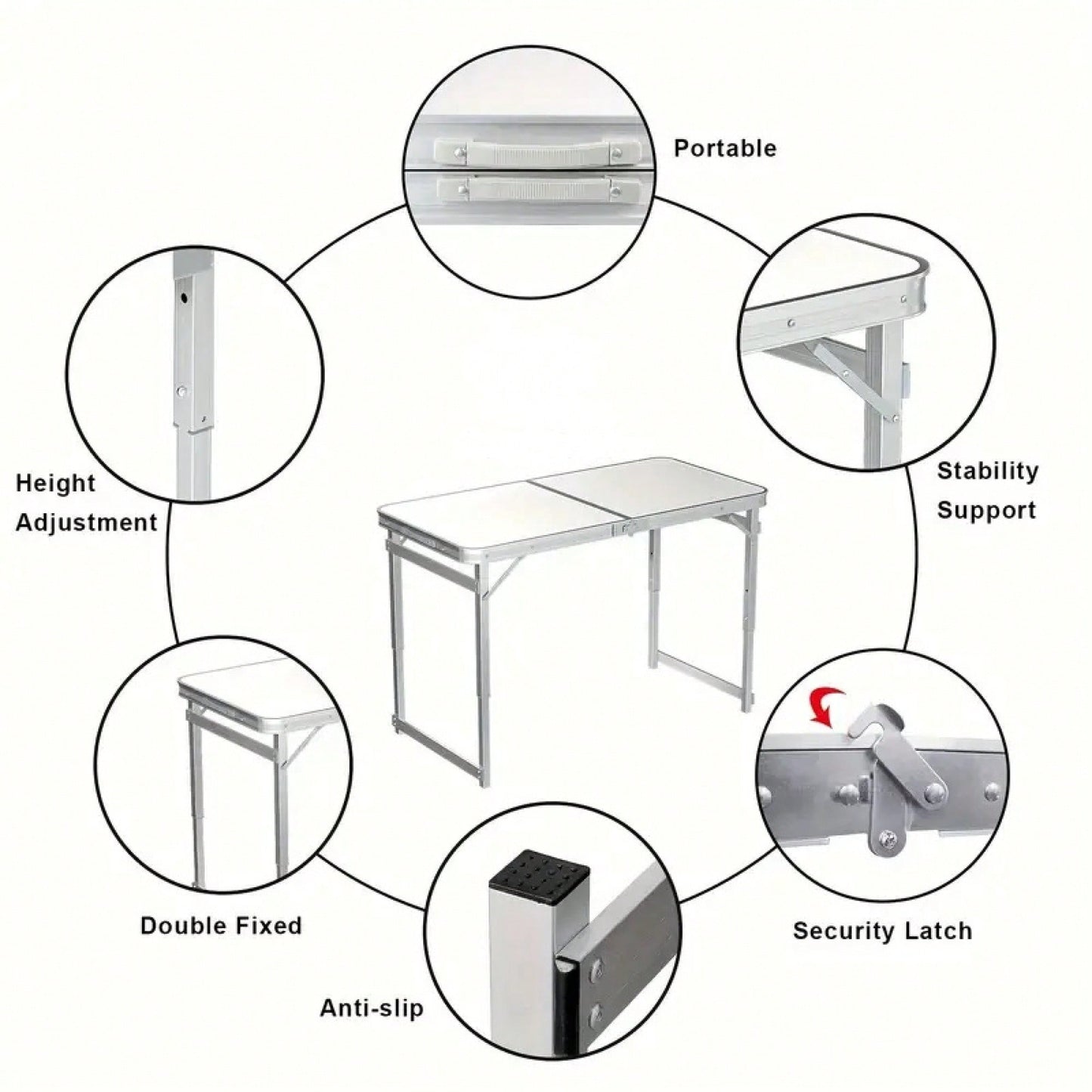 Portable

Height Adjustment

Stability Support

Double Fixed

Security Latch

Anti-slip