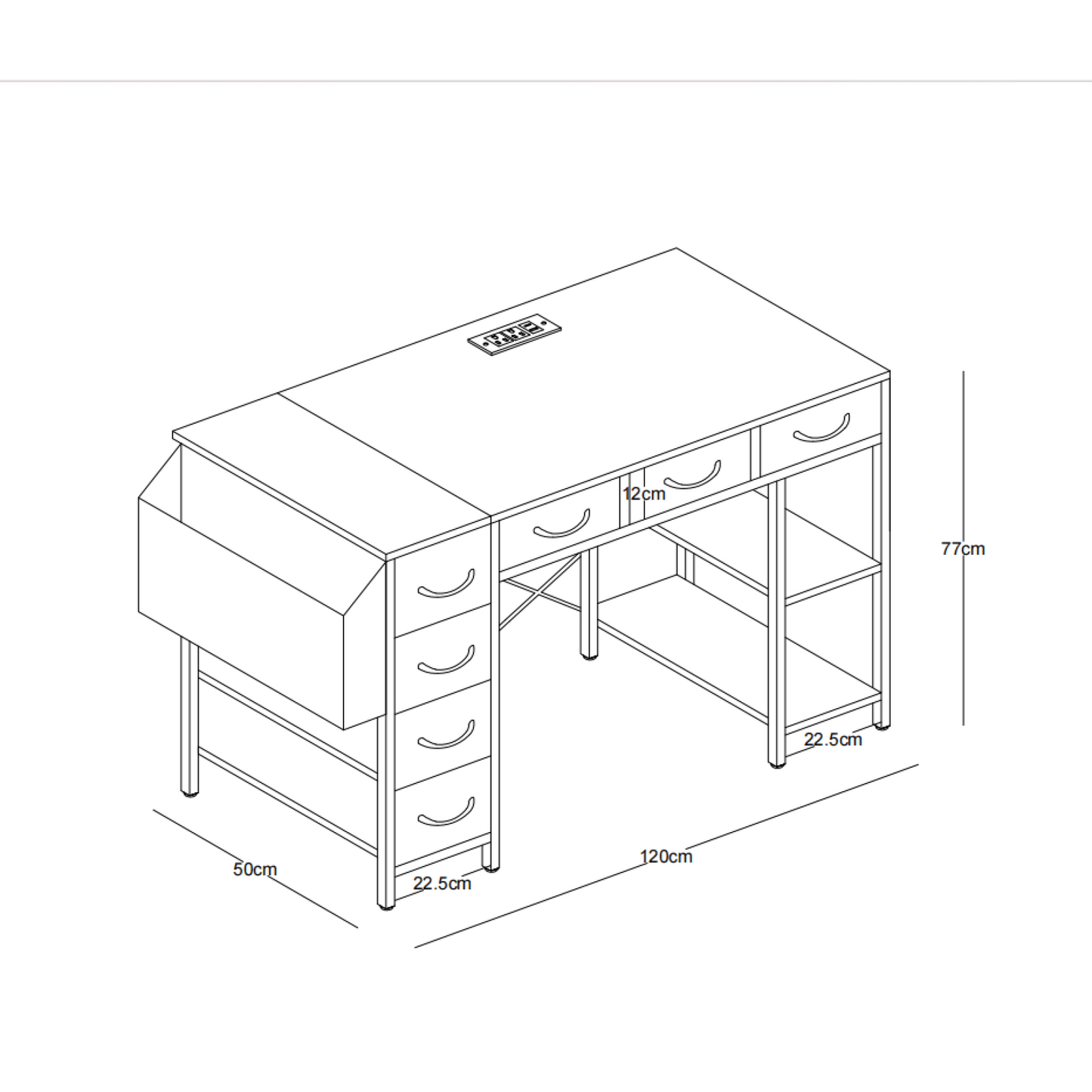 12cm

77cm

22.5cm

50cm

22.5cm

120cm