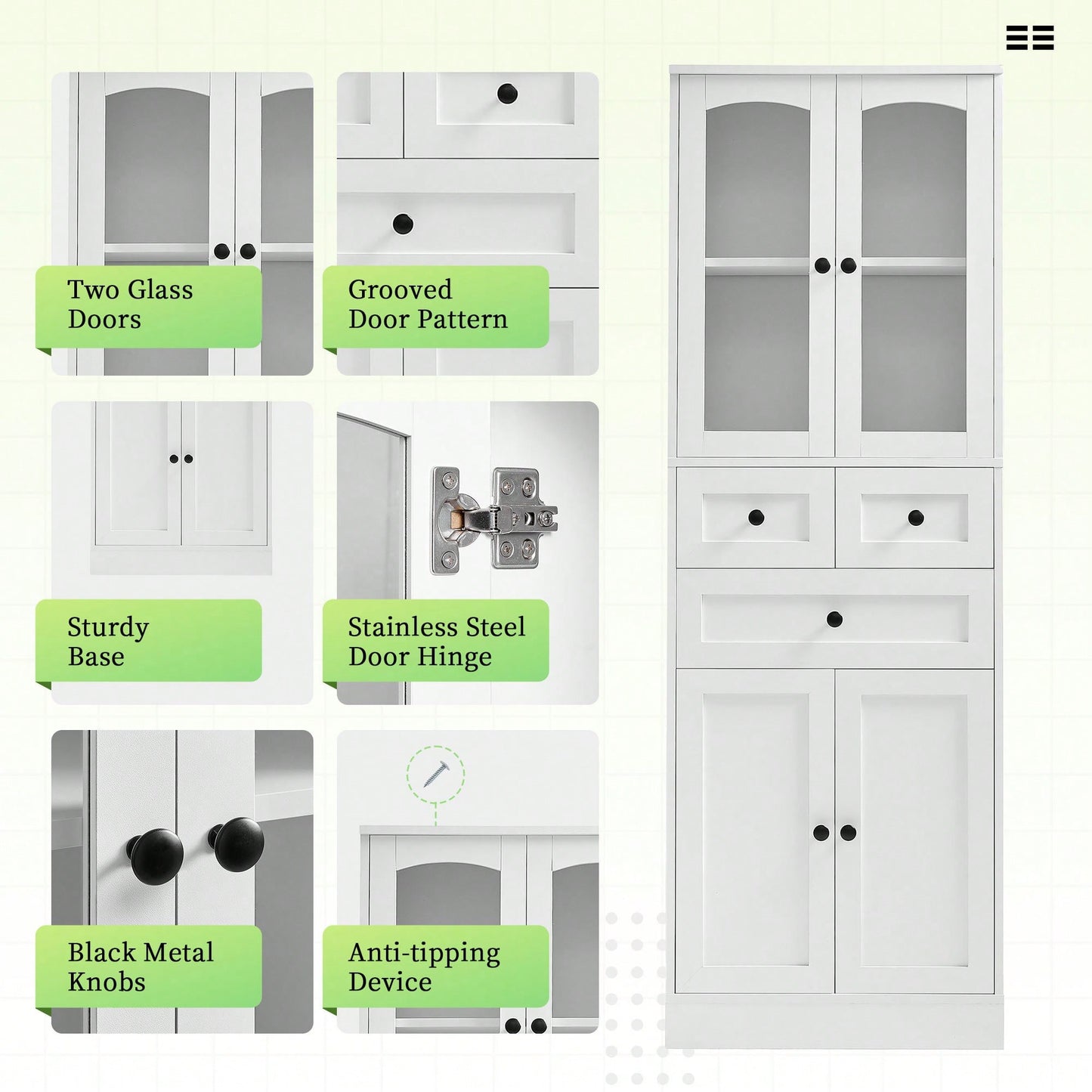 Two Glass Doors

Grooved Door Pattern

Sturdy Base

Stainless Steel Door Hinge

Black Metal Knobs

Anti-tipping Device