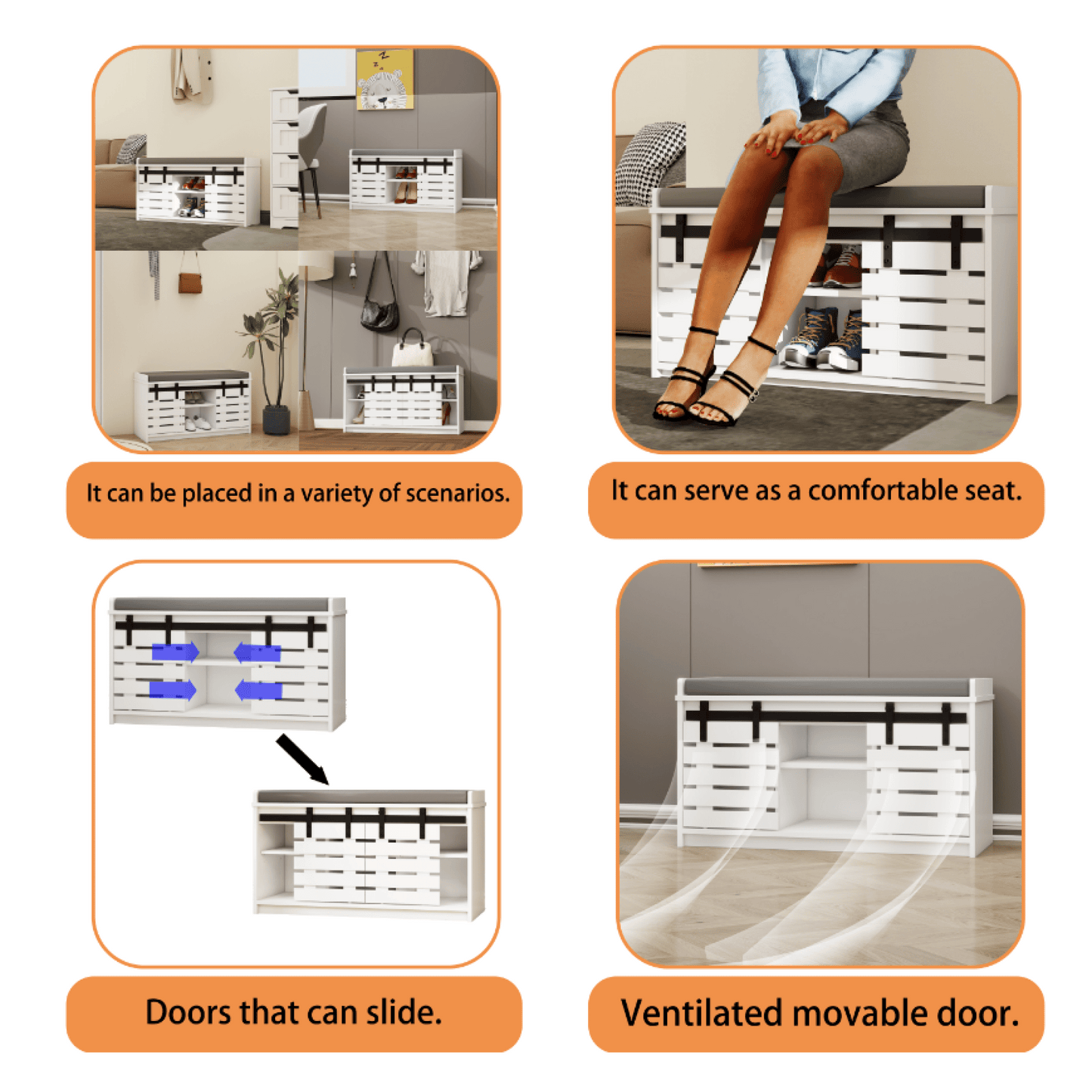 It can be placed in a variety of scenarios.

It can serve as a comfortable seat.

Doors that can slide.

Ventilated movable door.