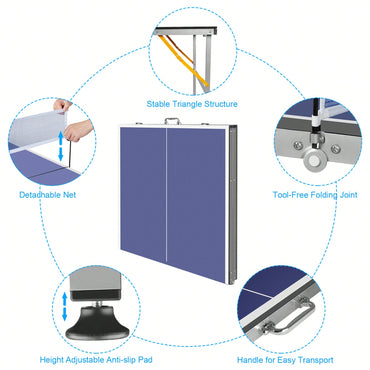 Stable Triangle Structure

Detachable Net

Tool-Free Folding Joint

Height Adjustable Anti-slip Pad

Handle for Easy Transport