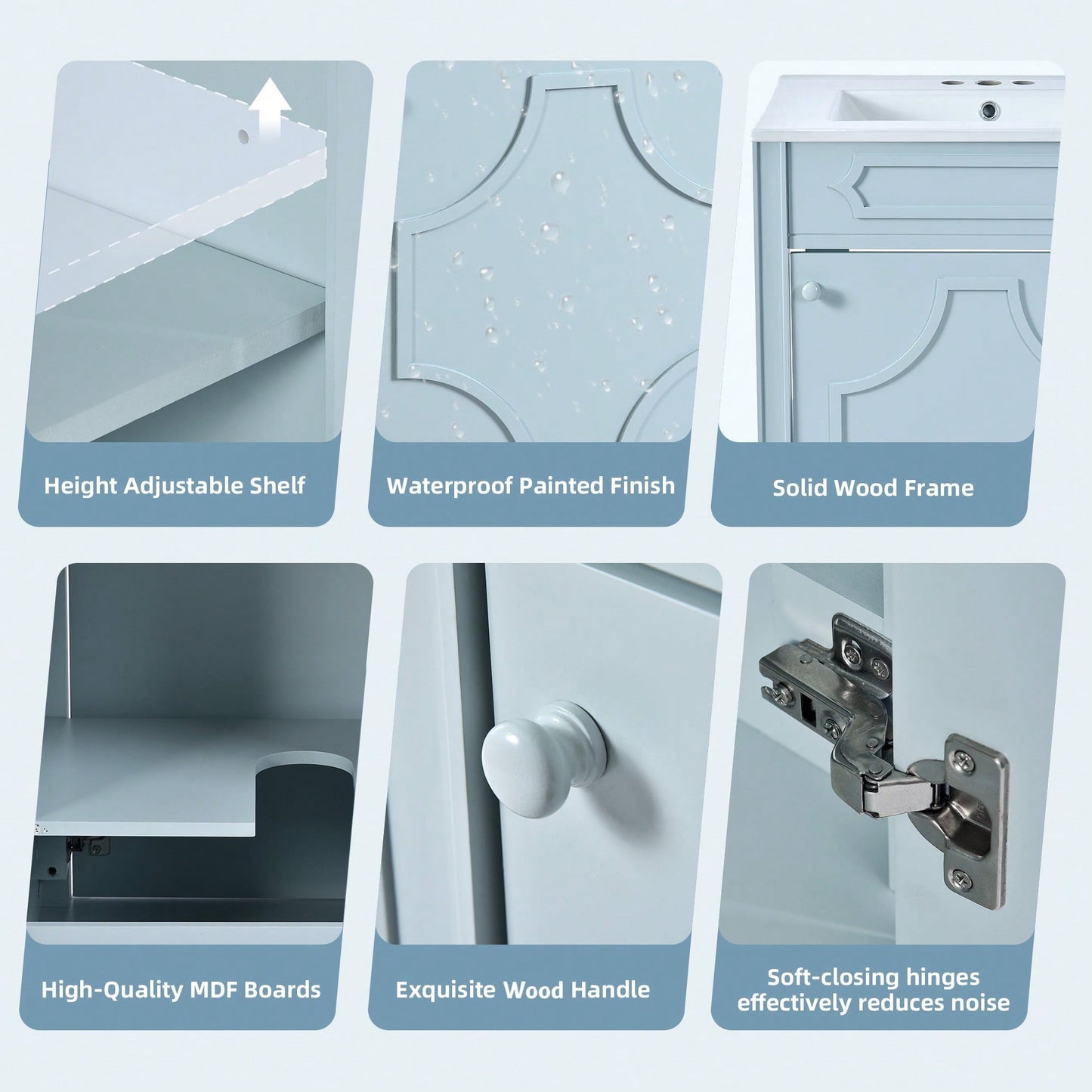 Height Adjustable Shelf

Waterproof Painted Finish

Solid Wood Frame

High-Quality MDF Boards

Exquisite Wood Handle

Soft-closing hinges effectively reduces noise