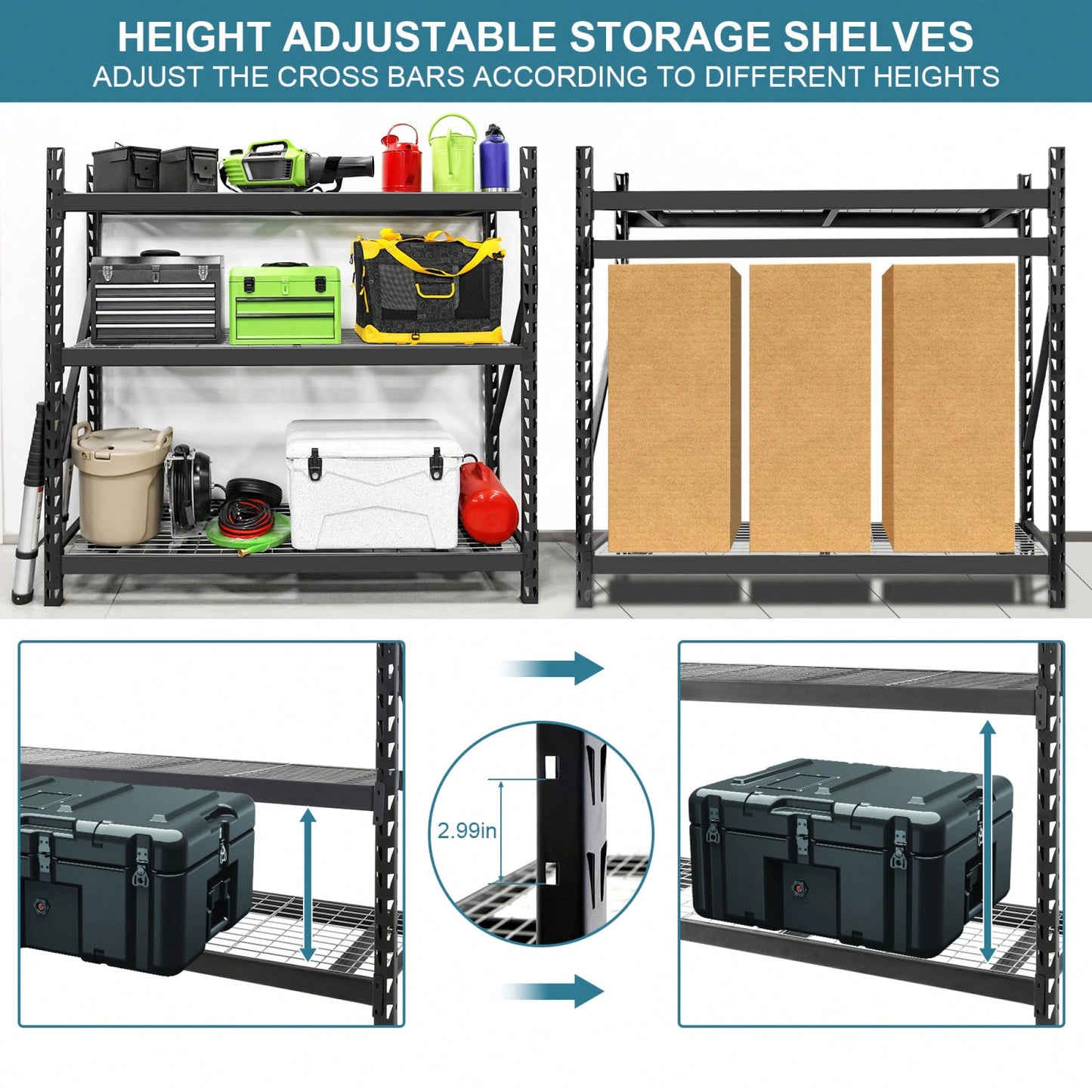 HEIGHT ADJUSTABLE STORAGE SHELVES
ADJUST THE CROSS BARS ACCORDING TO DIFFERENT HEIGHTS

2.99in