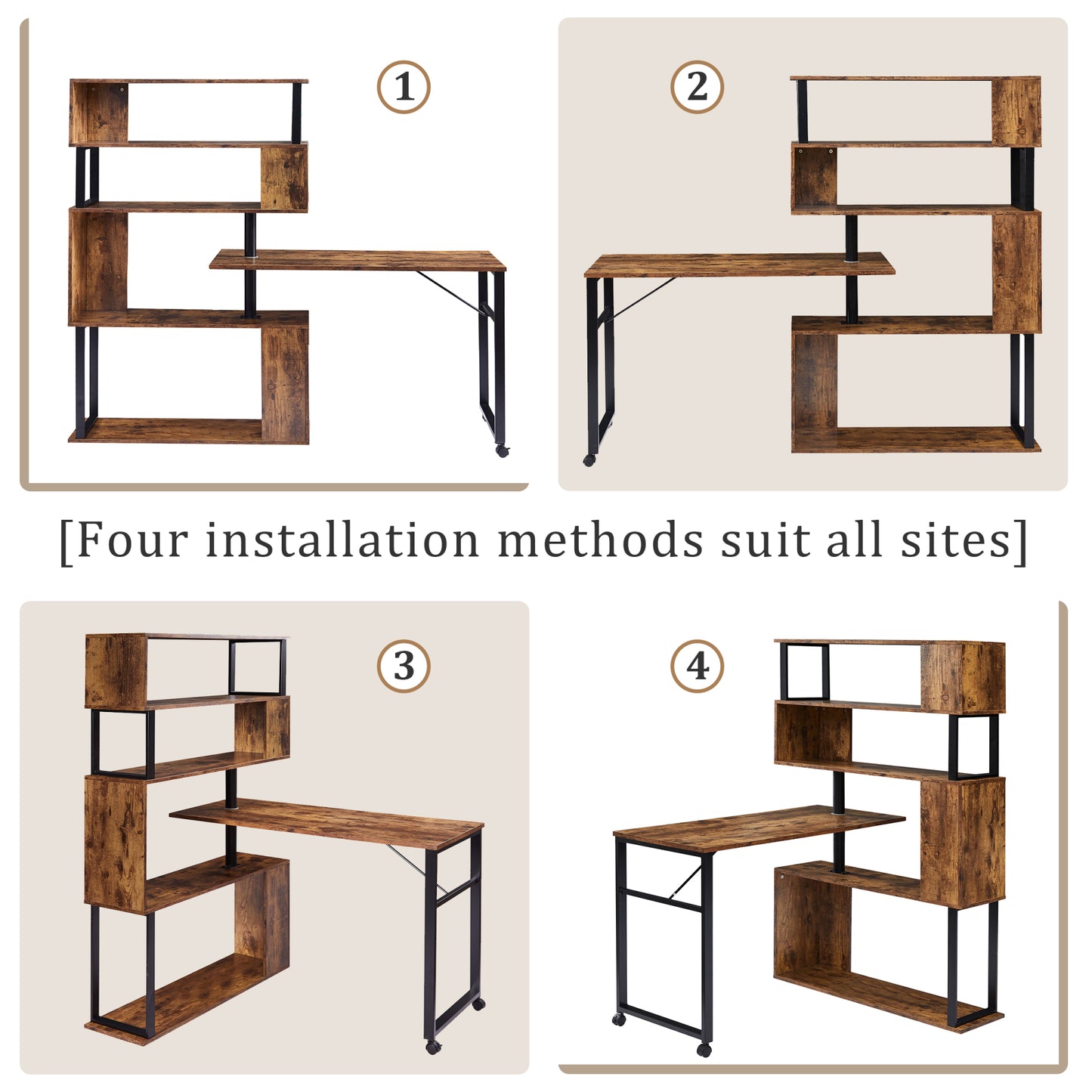 1

2

[Four installation methods suit all sites]

3

4