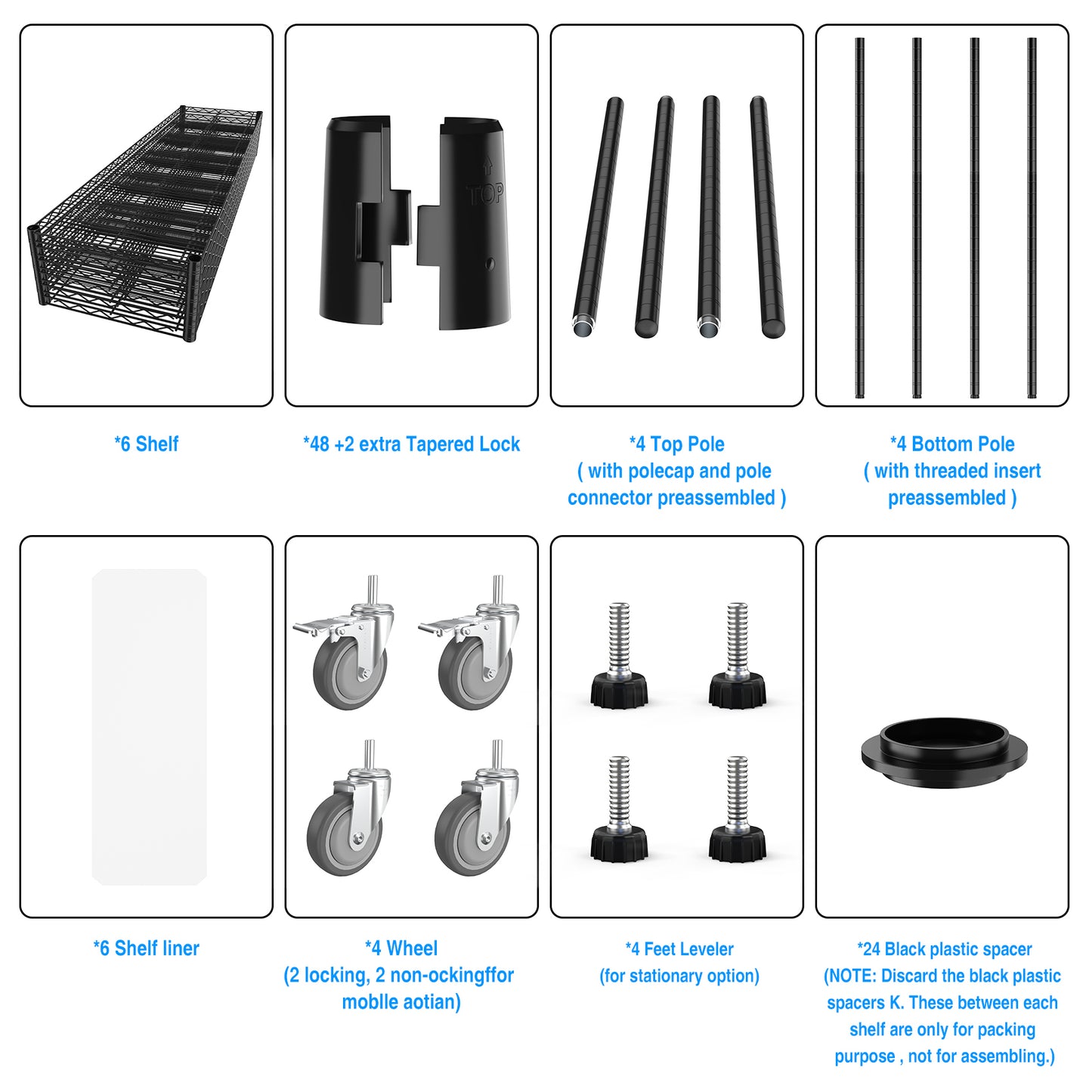 TOP

*6 Shelf

*48 +2 extra Tapered Lock

*4 Top Pole
( with polecap and pole connector preassembled )

*4 Bottom Pole
( with threaded insert preassembled )

*6 Shelf liner

*4 Wheel
(2 locking, 2 non-ockingffor moblle aotian)

*4 Feet Leveler
(for stationary option)

*24 Black plastic spacer
(NOTE: Discard the black plastic spacers K. These between each shelf are only for packing purpose , not for assembling.)