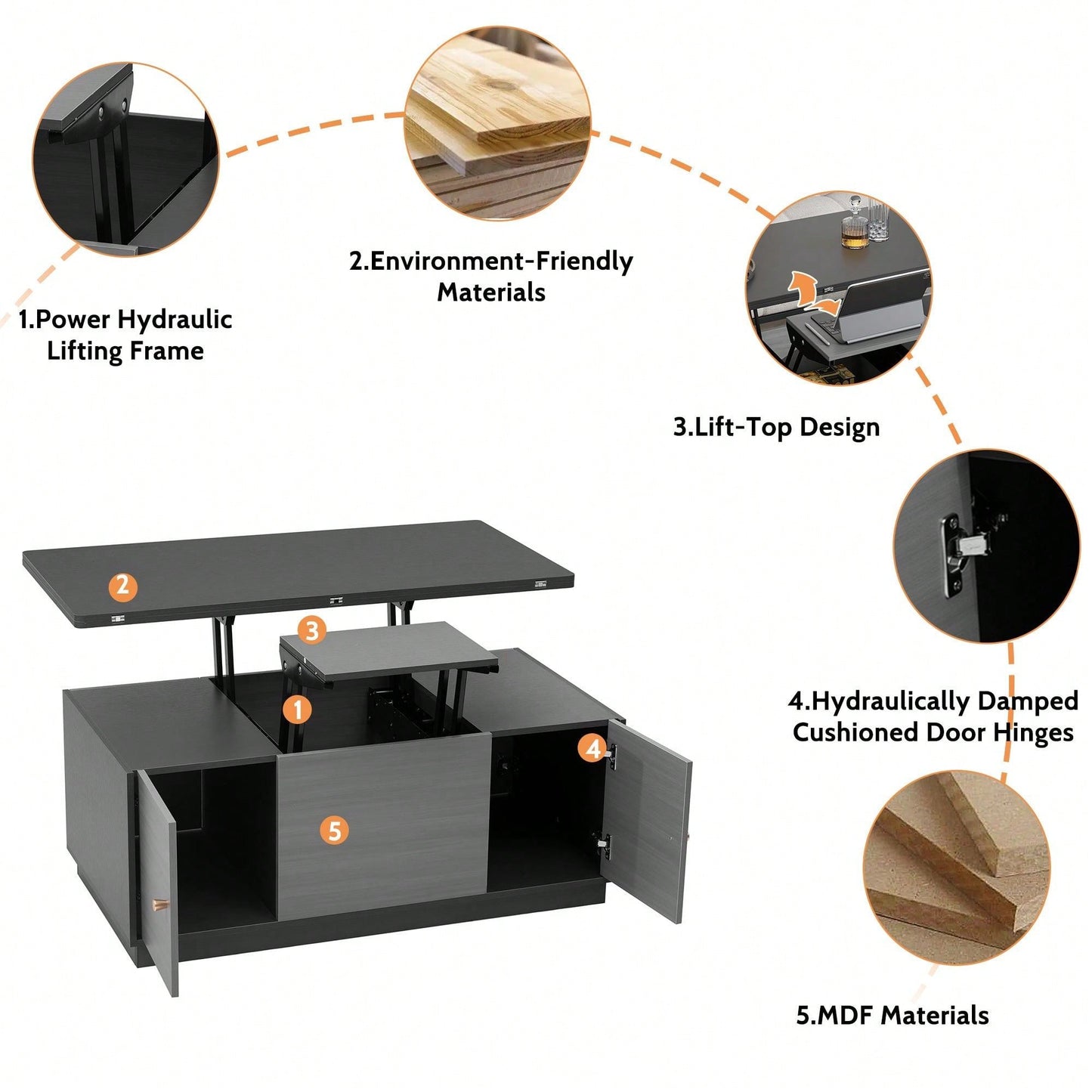 1.Power Hydraulic Lifting Frame

2.Environment-Friendly Materials

3.Lift-Top Design

4.Hydraulically Damped Cushioned Door Hinges

5.MDF Materials

2

3

1

4

5