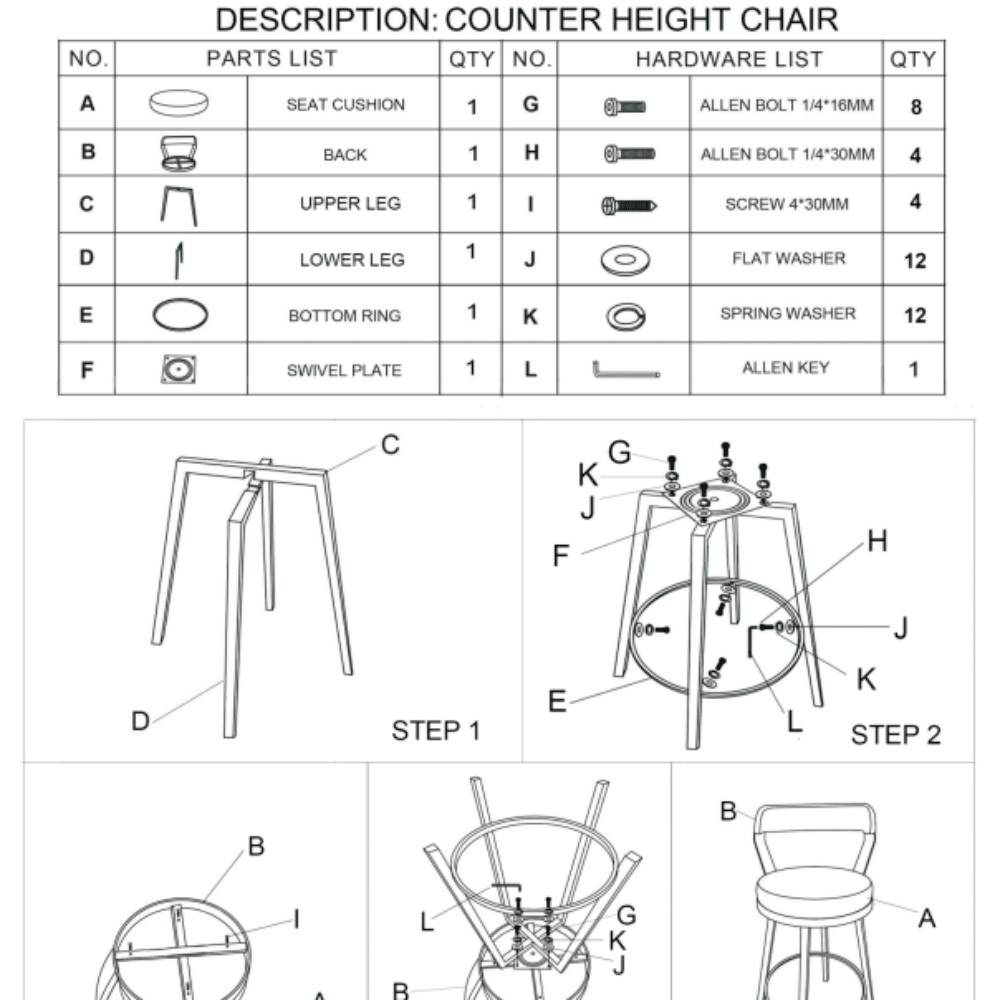 DESCRIPTION: COUNTER HEIGHT CHAIR

| NO. | PARTS LIST | | QTY | NO. | HARDWARE LIST | | QTY |
|---|---|---|---|---|---|---|---|
| A | | SEAT CUSHION | 1 | G | | ALLEN BOLT 1/4*16MM | 8 |
| B | | BACK | 1 | H | | ALLEN BOLT 1/4*30MM | 4 |
| C | | UPPER LEG | 1 | I | | SCREW 4*30MM | 4 |
| D | | LOWER LEG | 1 | J | | FLAT WASHER | 12 |
| E | | BOTTOM RING | 1 | K | | SPRING WASHER | 12 |
| F | | SWIVEL PLATE | 1 | L | | ALLEN KEY | 1 |

C
D
STEP 1

G
K
J
F
H
J
K
E
L
STEP 2

B
I
A

L
G
K
J
B

B
A