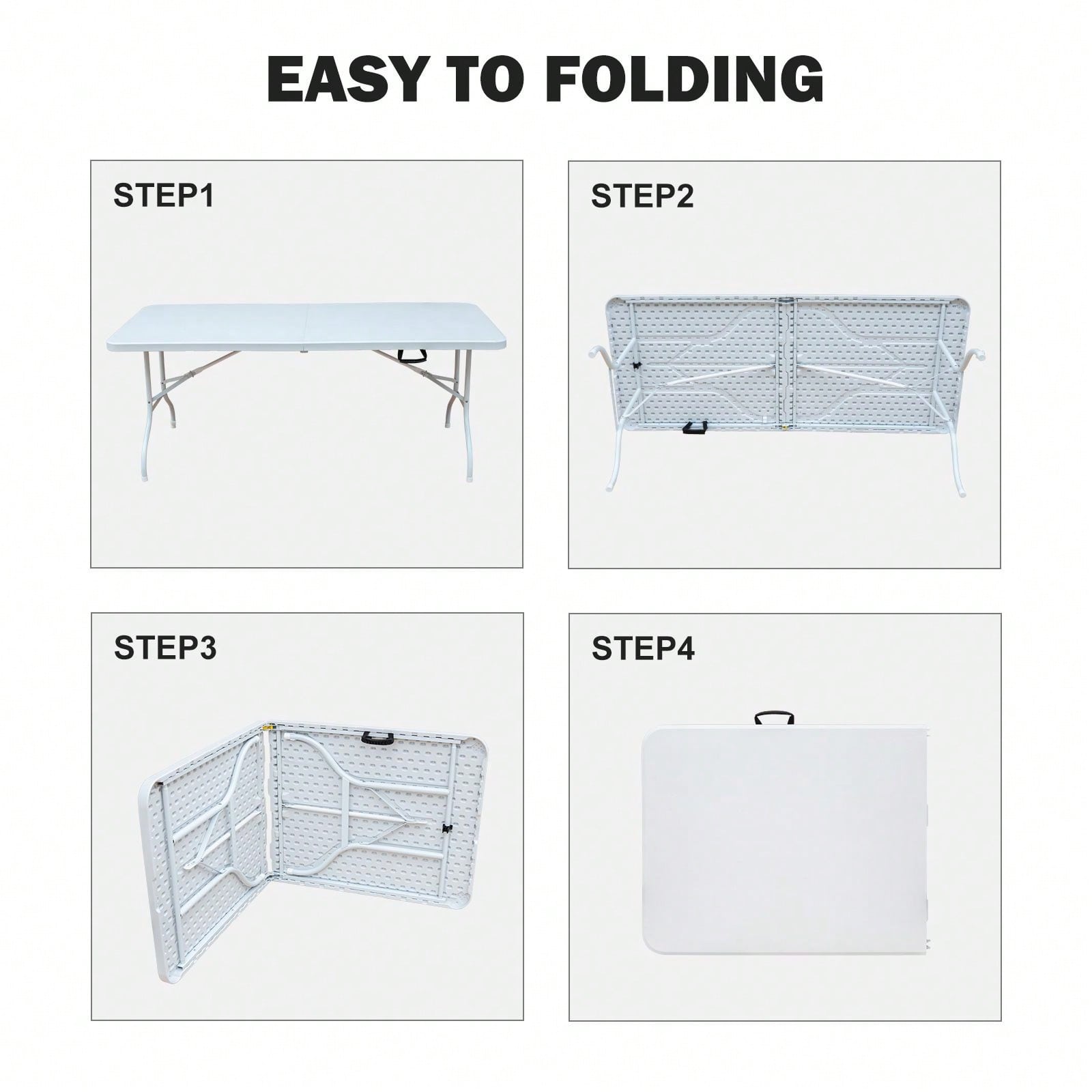 EASY TO FOLDING

STEP1

STEP2

STEP3

STEP4