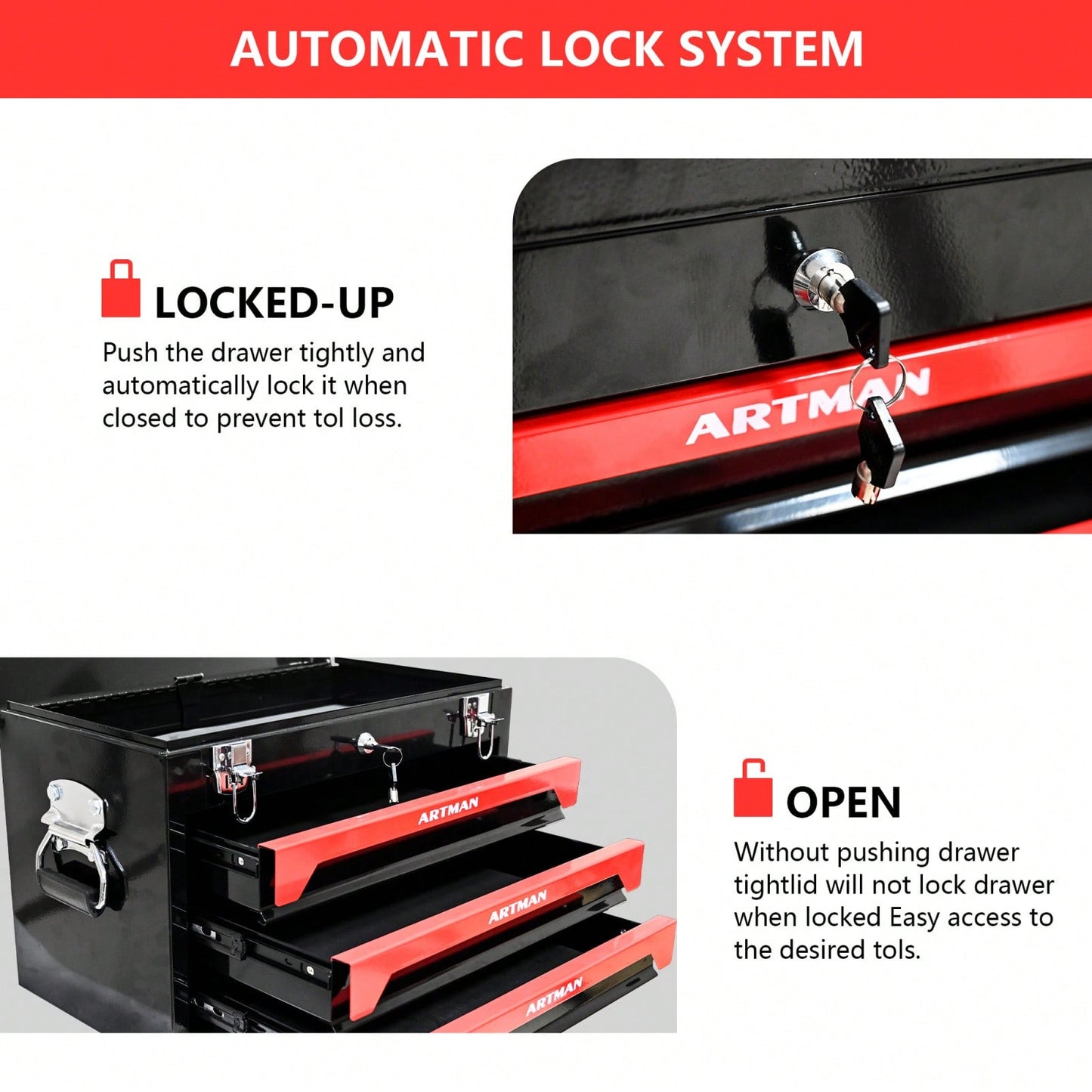 AUTOMATIC LOCK SYSTEM

LOCKED-UP

Push the drawer tightly and automatically lock it when closed to prevent tol loss.

ARTMAN

ARTMAN

ARTMAN

ARTMAN

OPEN

Without pushing drawer tightlid will not lock drawer when locked Easy access to the desired tols.