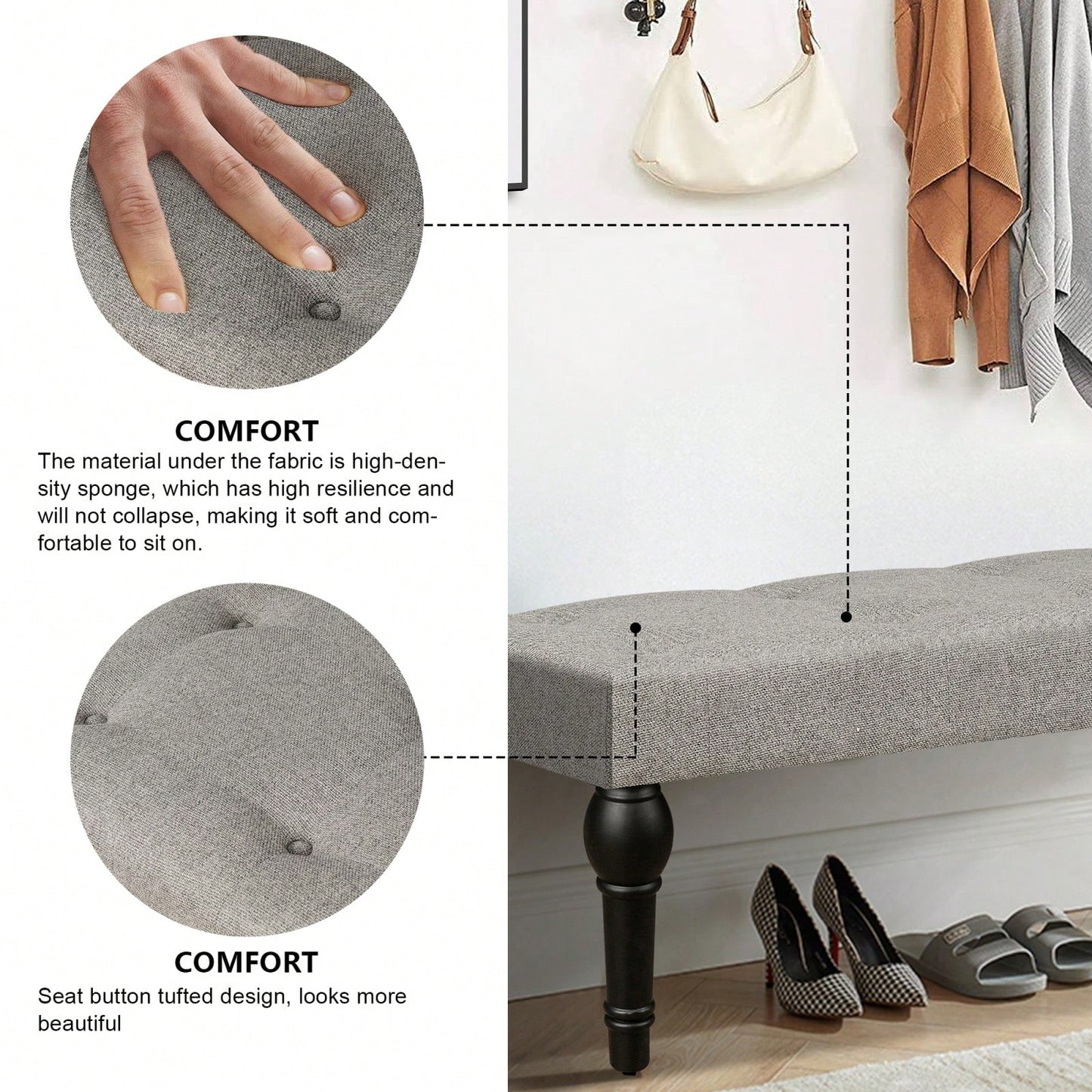 COMFORT

The material under the fabric is high-density sponge, which has high resilience and will not collapse, making it soft and comfortable to sit on.

COMFORT

Seat button tufted design, looks more beautiful