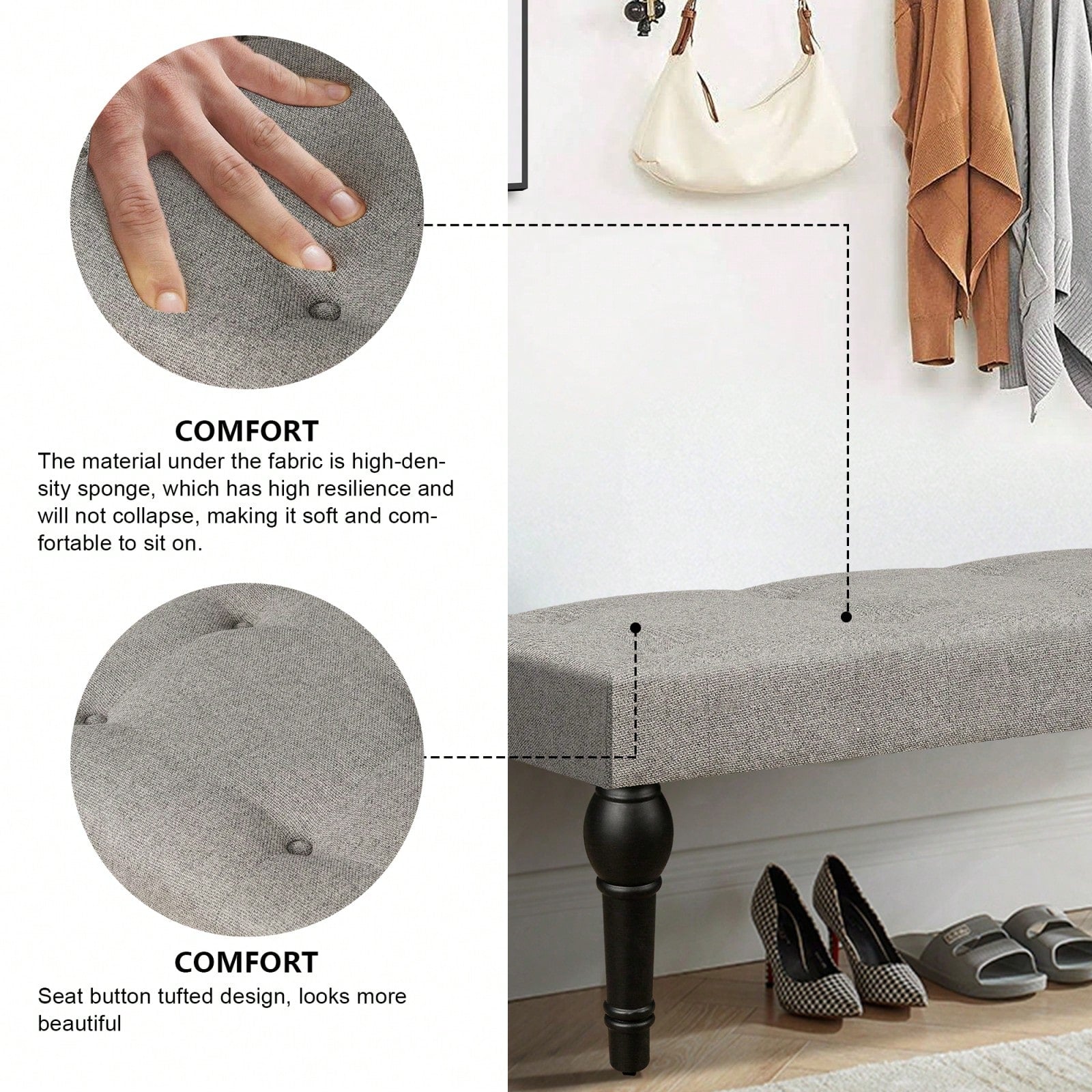 COMFORT

The material under the fabric is high-density sponge, which has high resilience and will not collapse, making it soft and comfortable to sit on.

COMFORT

Seat button tufted design, looks more beautiful