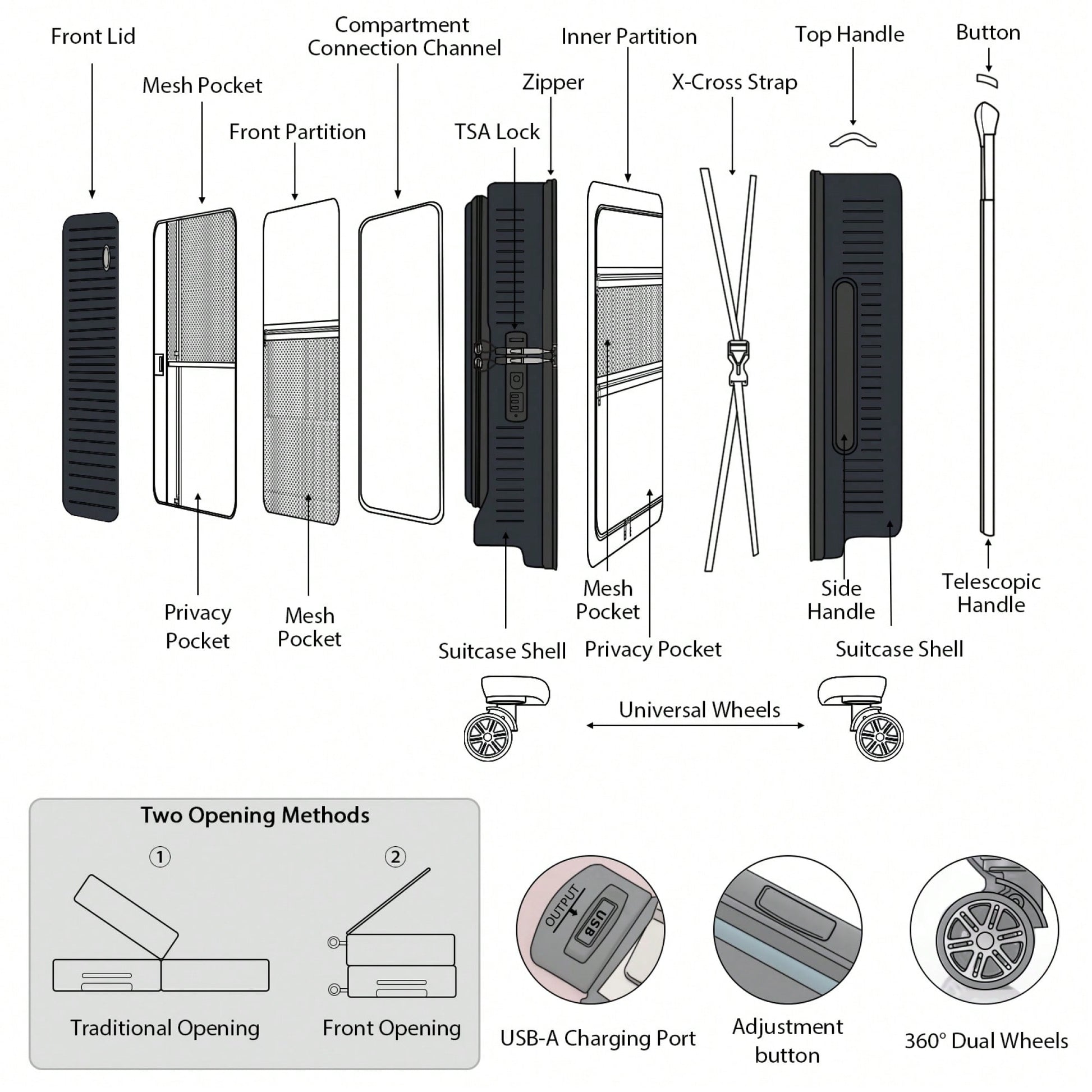 Front Lid

Mesh Pocket

Front Partition

Compartment Connection Channel

TSA Lock

Zipper

Inner Partition

X-Cross Strap

Top Handle

Button

Privacy Pocket

Mesh Pocket

Suitcase Shell

Mesh Pocket

Privacy Pocket

Side Handle

Suitcase Shell

Telescopic Handle

Universal Wheels

Two Opening Methods

①

②

Traditional Opening

Front Opening

OUTPUT

USB

USB-A Charging Port

Adjustment button

360° Dual Wheels