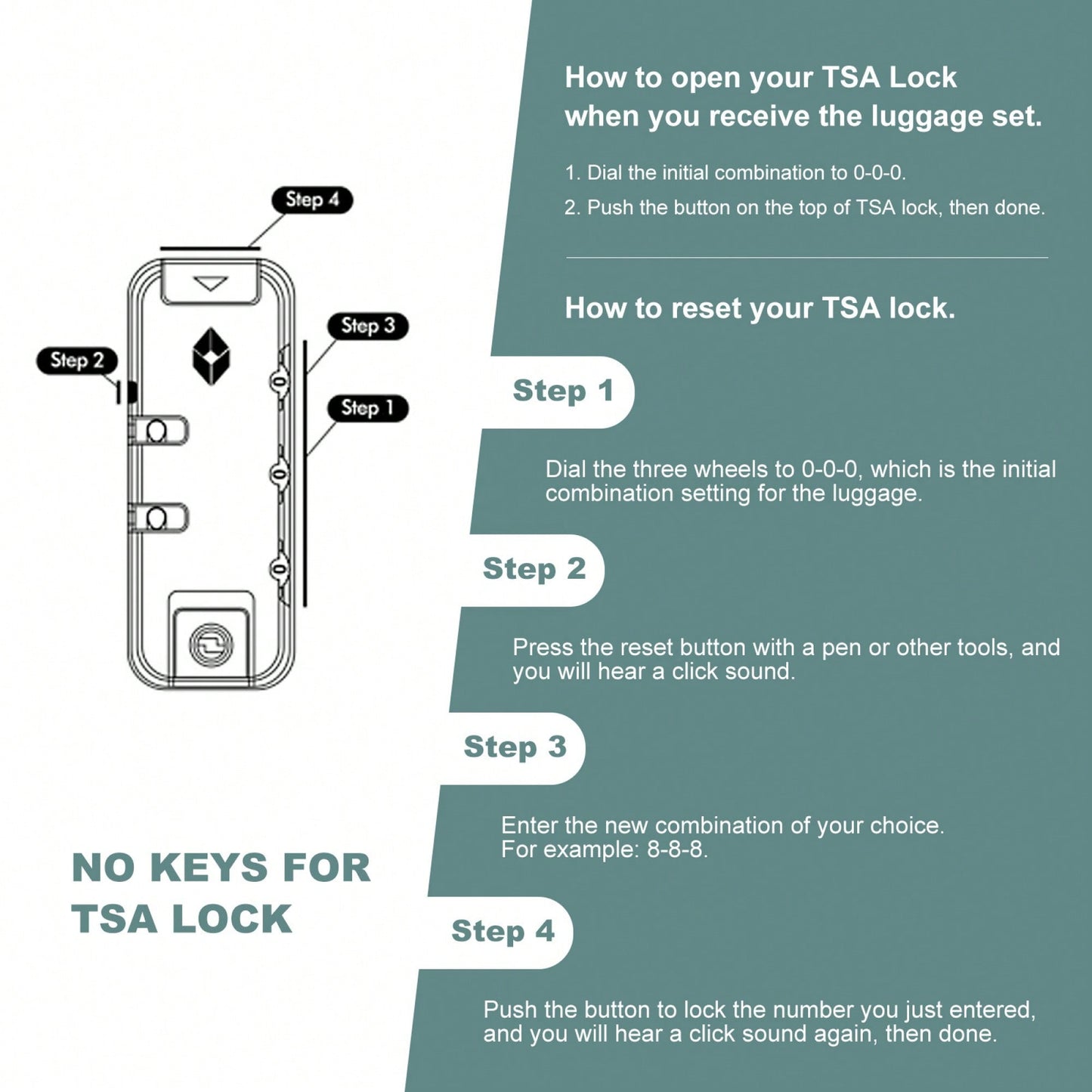 Step 4

Step 3

Step 2

Step 1

0

0

0

NO KEYS FOR TSA LOCK

How to open your TSA Lock when you receive the luggage set.

1. Dial the initial combination to 0-0-0.

2. Push the button on the top of TSA lock, then done.

How to reset your TSA lock.

Step 1

Dial the three wheels to 0-0-0, which is the initial combination setting for the luggage.

Step 2

Press the reset button with a pen or other tools, and you will hear a click sound.

Step 3

Enter the new combination of your choice. For example: 8-8-8.

Step 4

Push the button to lock the number you just entered, and you will hear a click sound again, then done.