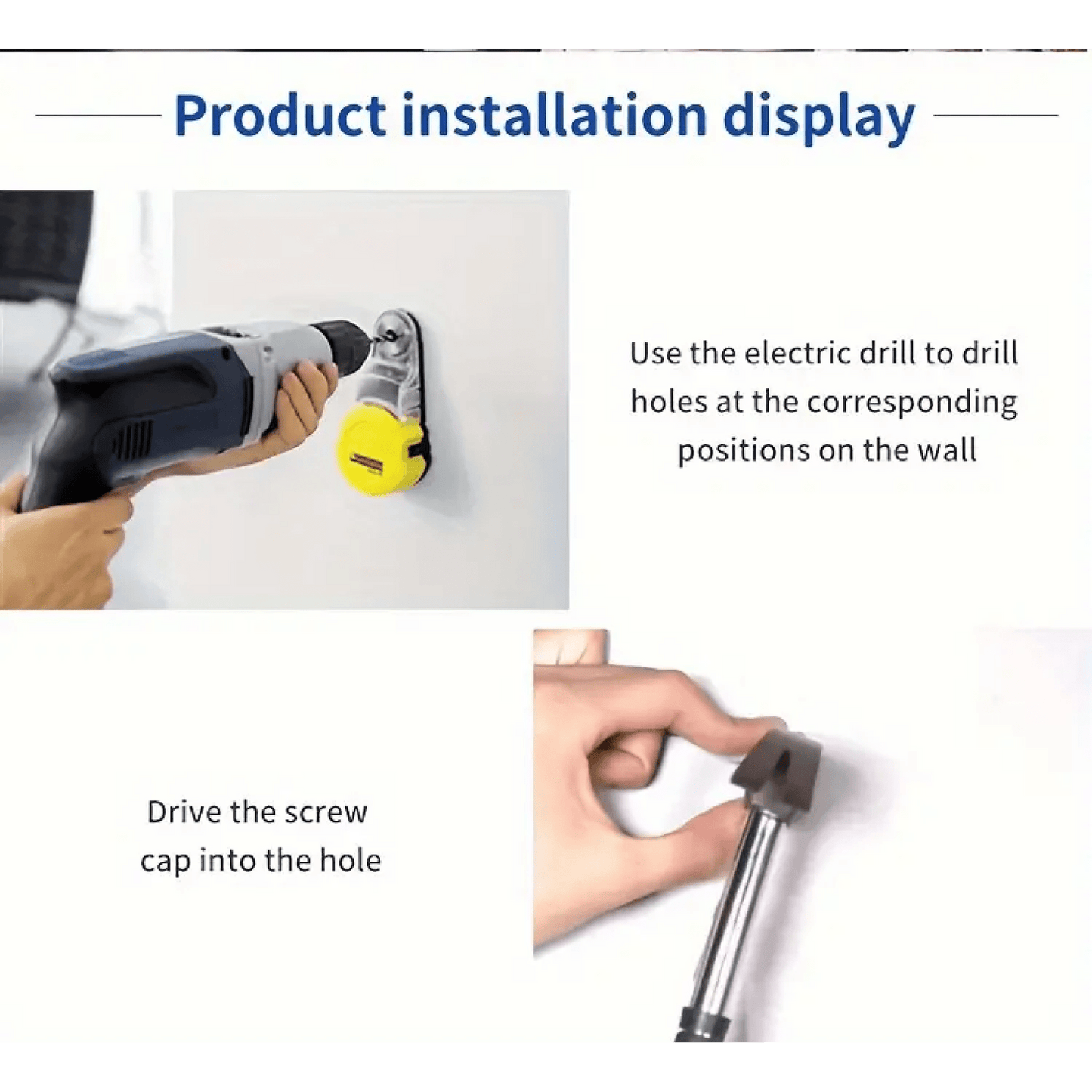 Product installation display

Use the electric drill to drill holes at the corresponding positions on the wall

Drive the screw cap into the hole