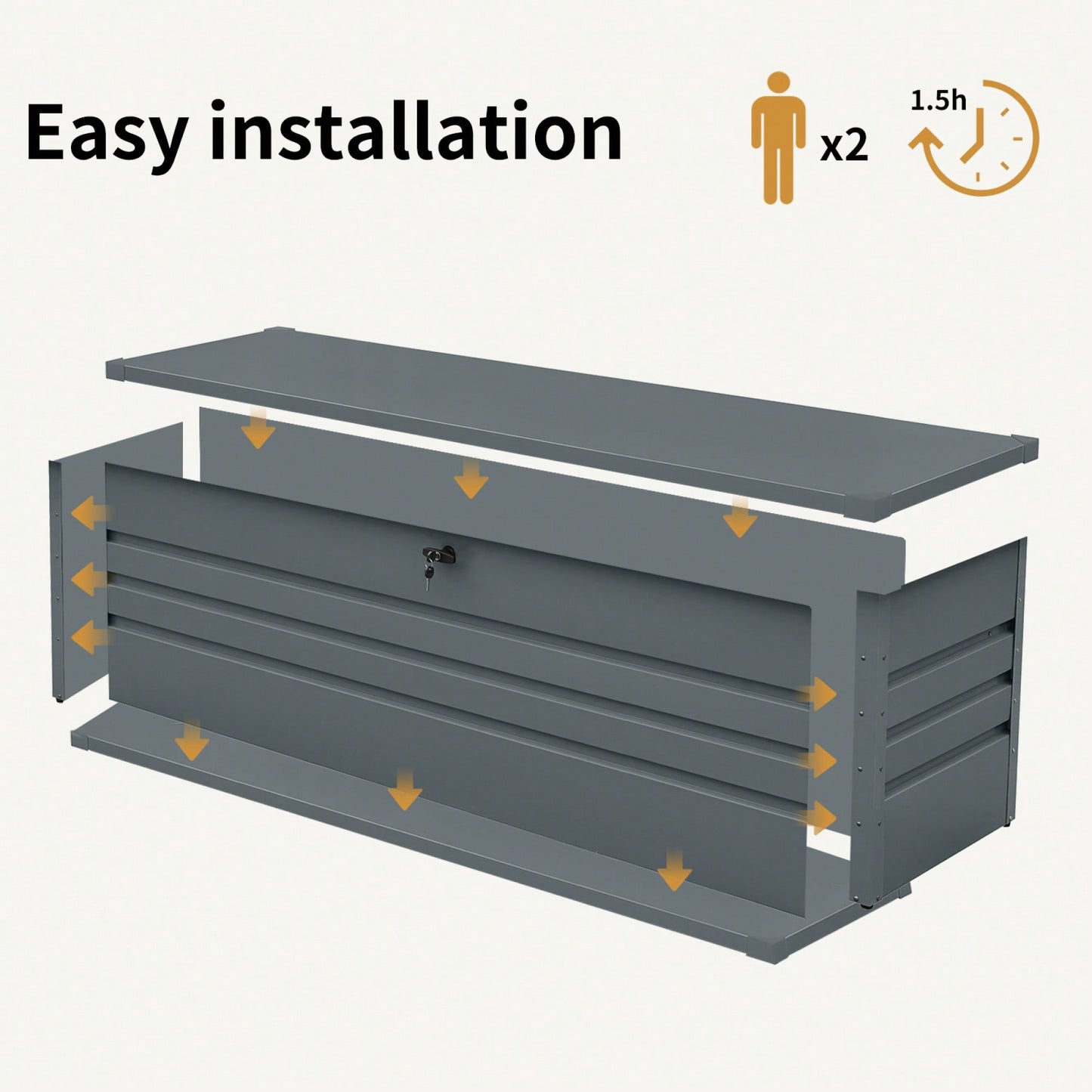 Easy installation

x2

1.5h