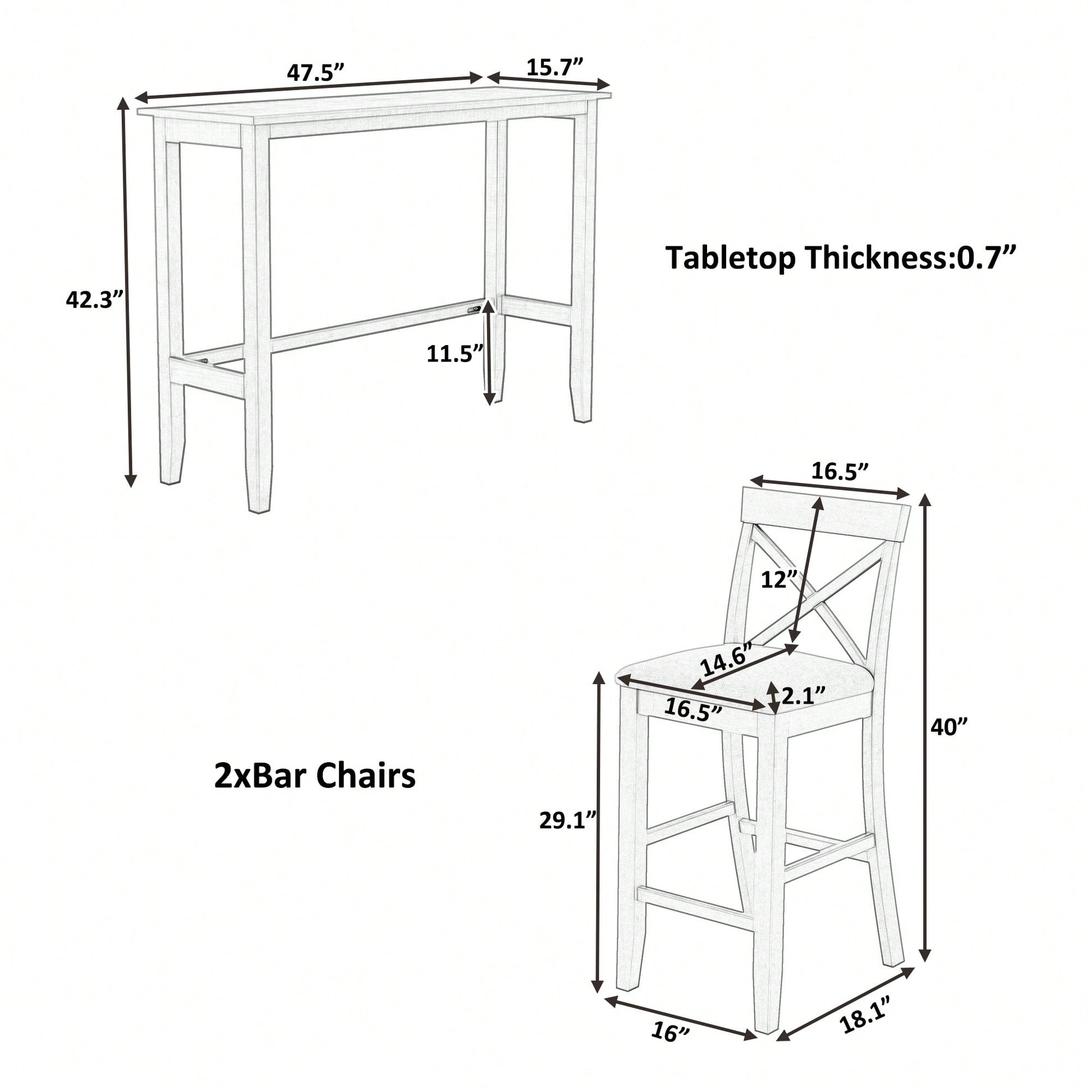 47.5”

15.7”

42.3”

11.5”

Tabletop Thickness:0.7”

16.5”

12”

14.6”

2.1”

16.5”

40”

2xBar Chairs

29.1”

16”

18.1”