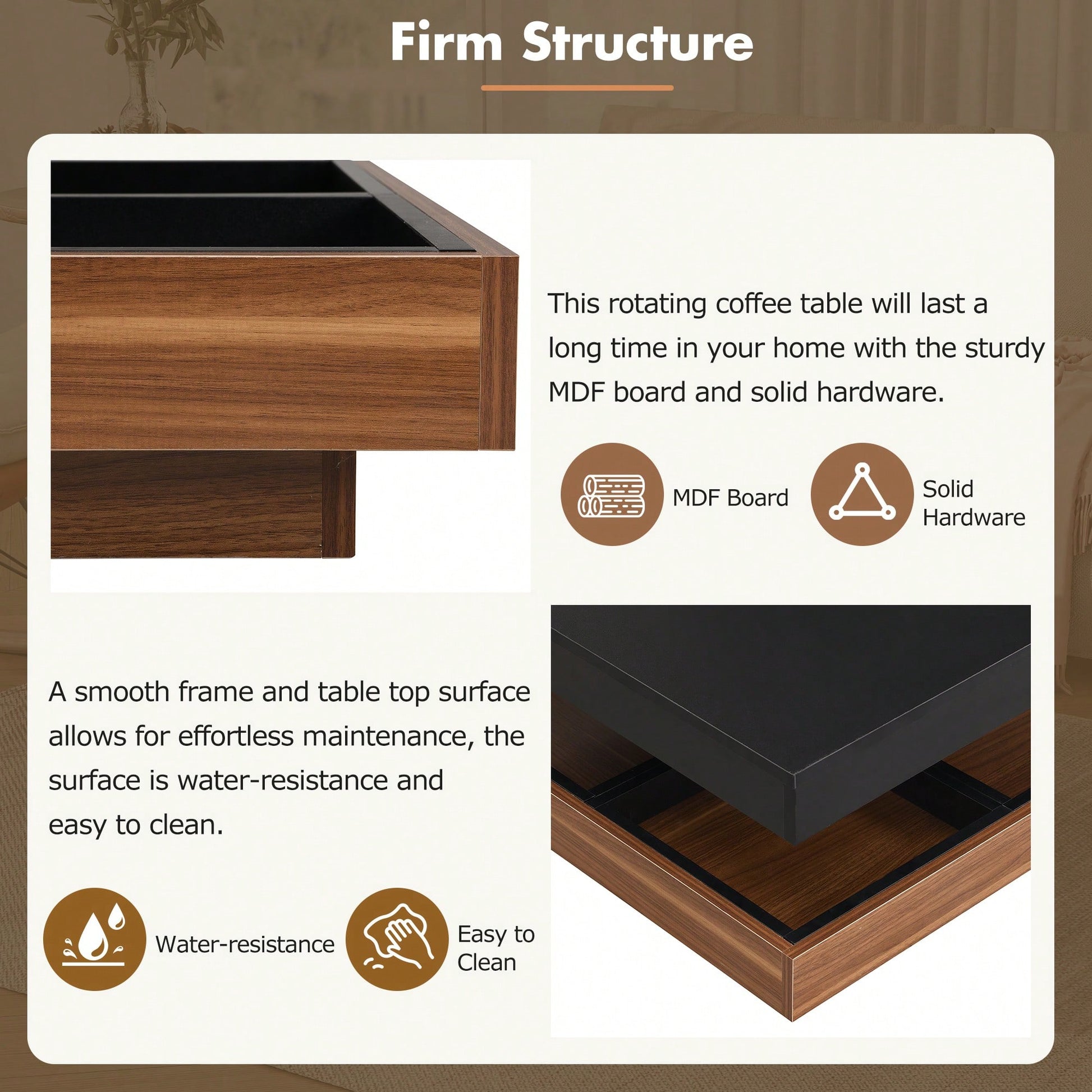 Firm Structure

This rotating coffee table will last a long time in your home with the sturdy MDF board and solid hardware.

MDF Board

Solid Hardware

A smooth frame and table top surface allows for effortless maintenance, the surface is water-resistance and easy to clean.

Water-resistance

Easy to Clean