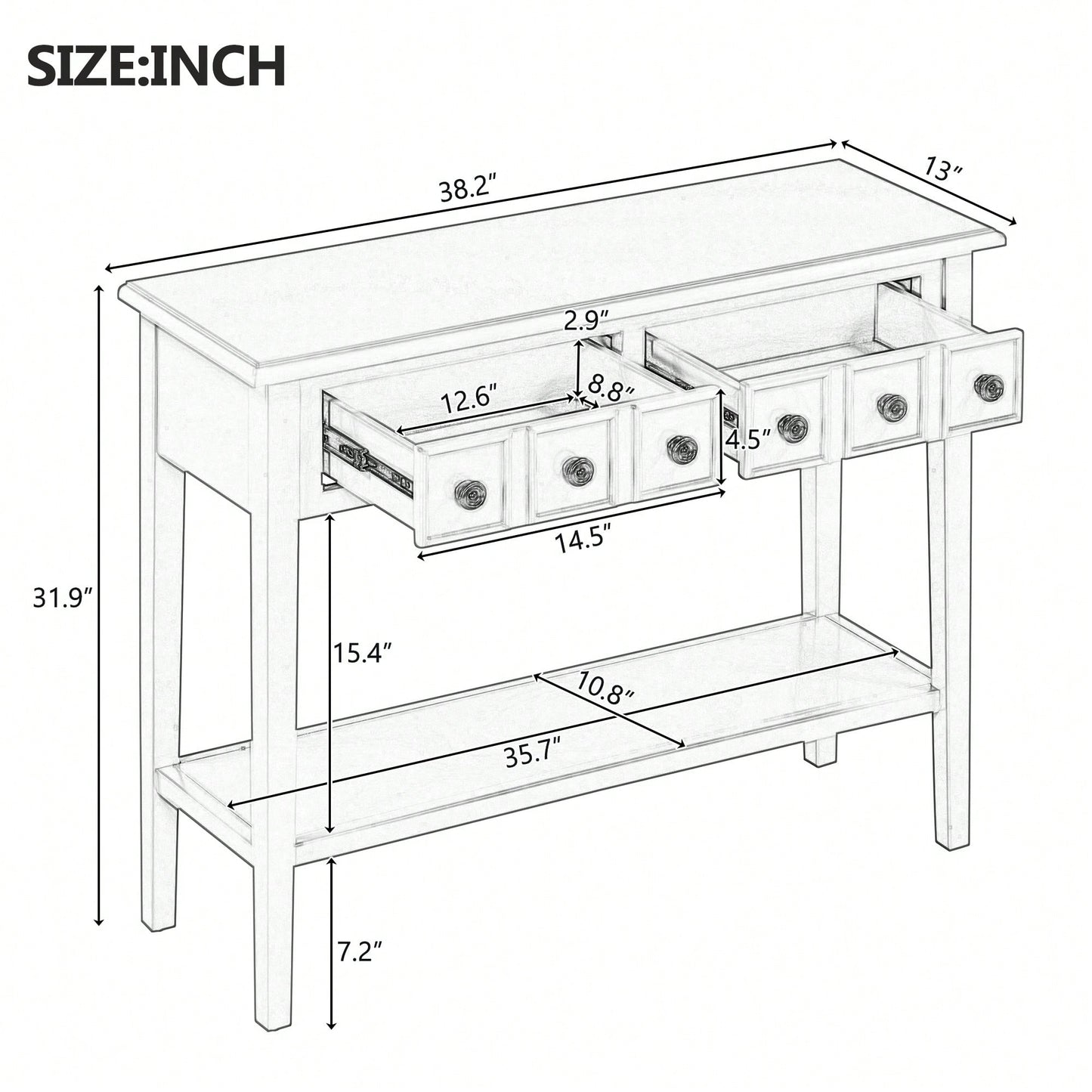 SIZE:INCH

38.2″

13″

2.9″

12.6″

8.8″

4.5″

14.5″

31.9″

15.4″

10.8″

35.7″

7.2″