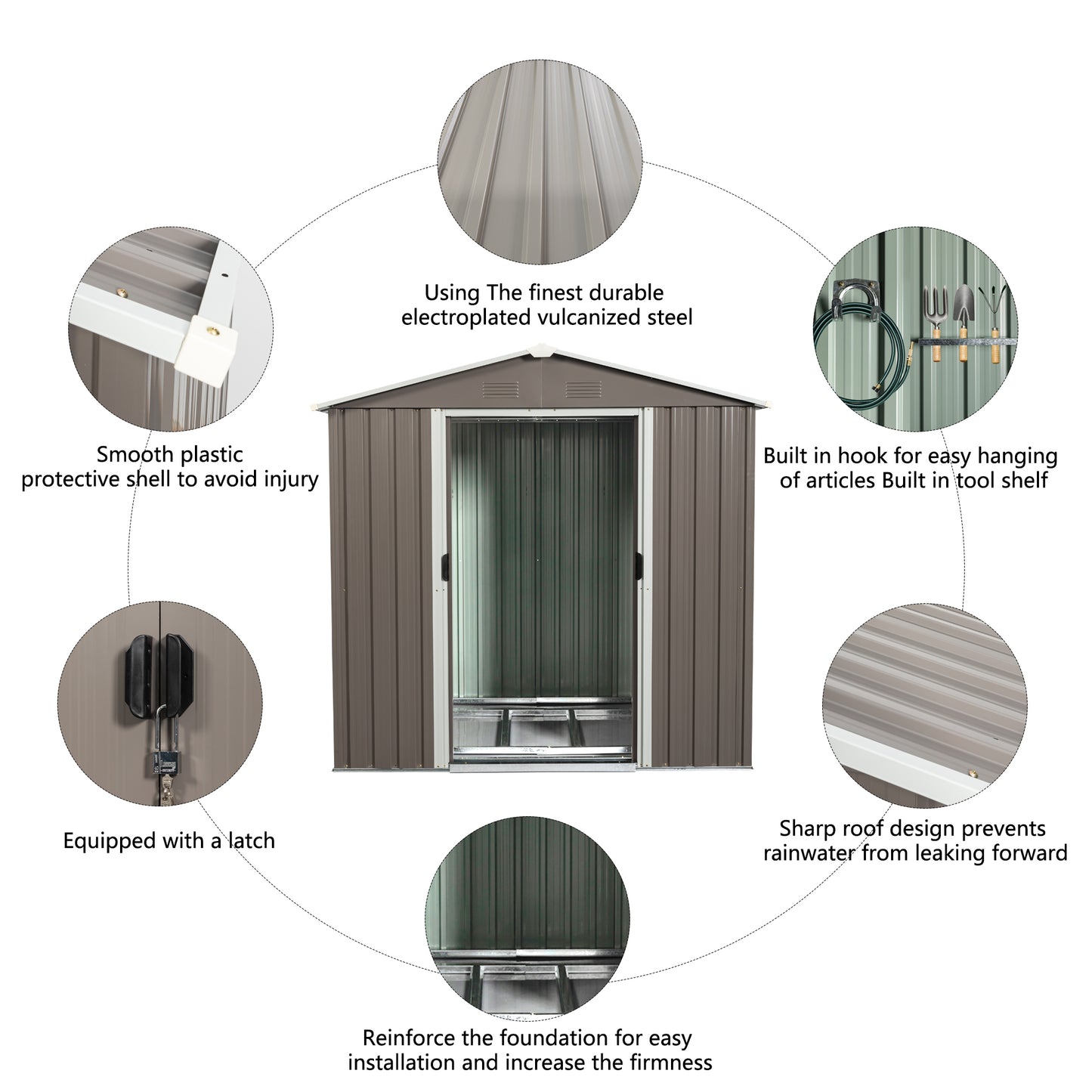 Using The finest durable electroplated vulcanized steel

Smooth plastic protective shell to avoid injury

Built in hook for easy hanging of articles Built in tool shelf

Equipped with a latch

Sharp roof design prevents rainwater from leaking forward

Reinforce the foundation for easy installation and increase the firmness